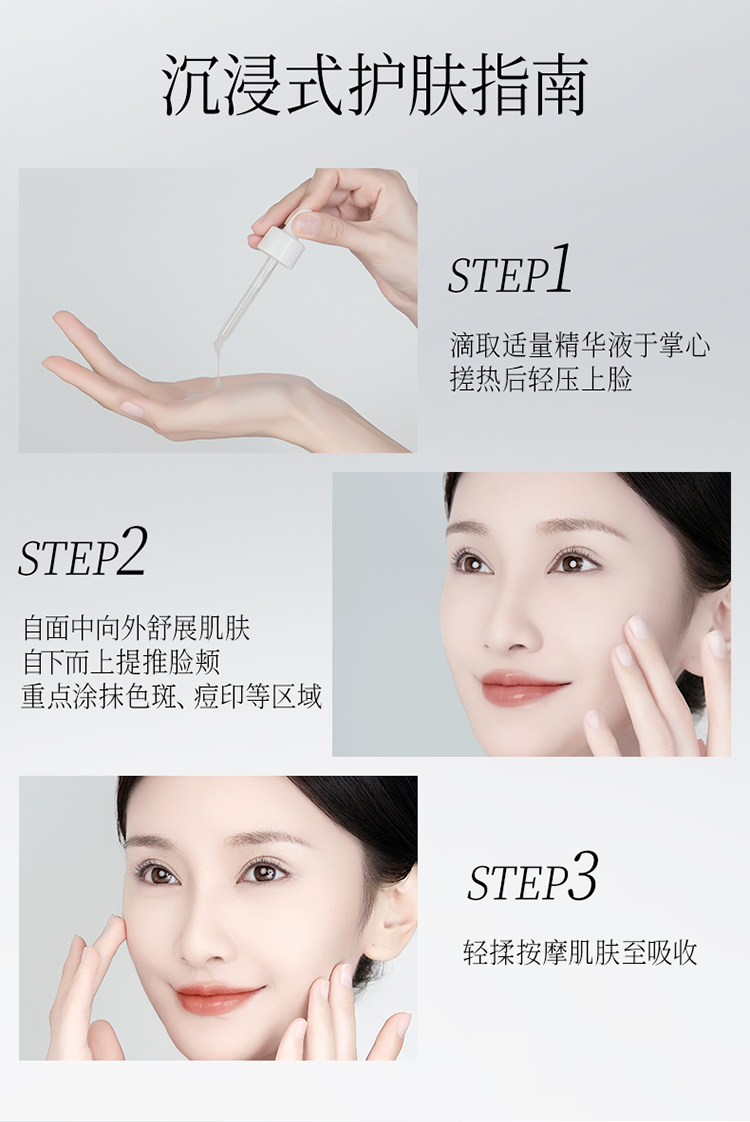 沉浸式护肤指南

STEP1

滴取适量精华液于掌心
搓热后轻压上脸

STEP2

自面中向外舒展肌肤
自下而上提推脸颊
重点涂抹色斑、痘印等区域

STEP3

轻揉按摩肌肤至吸收