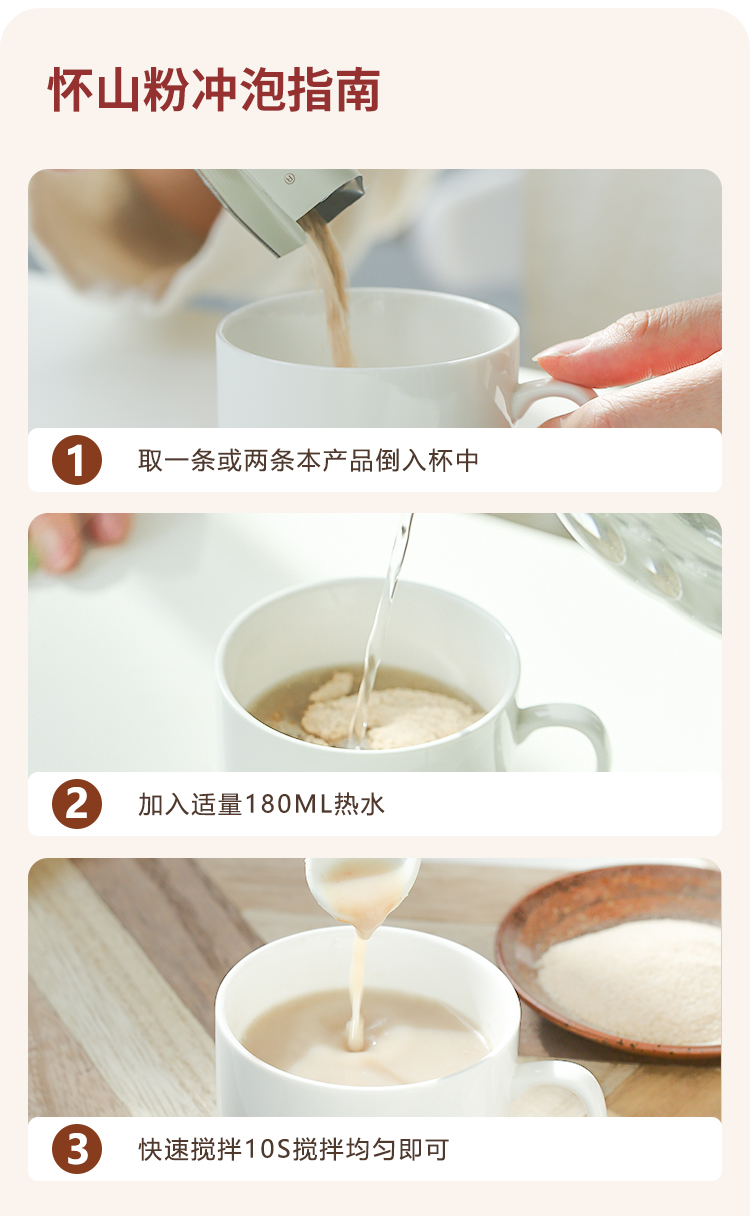 怀山粉冲泡指南

1 取一条或两条本产品倒入杯中

2 加入适量180ML热水

3 快速搅拌10S搅拌均匀即可