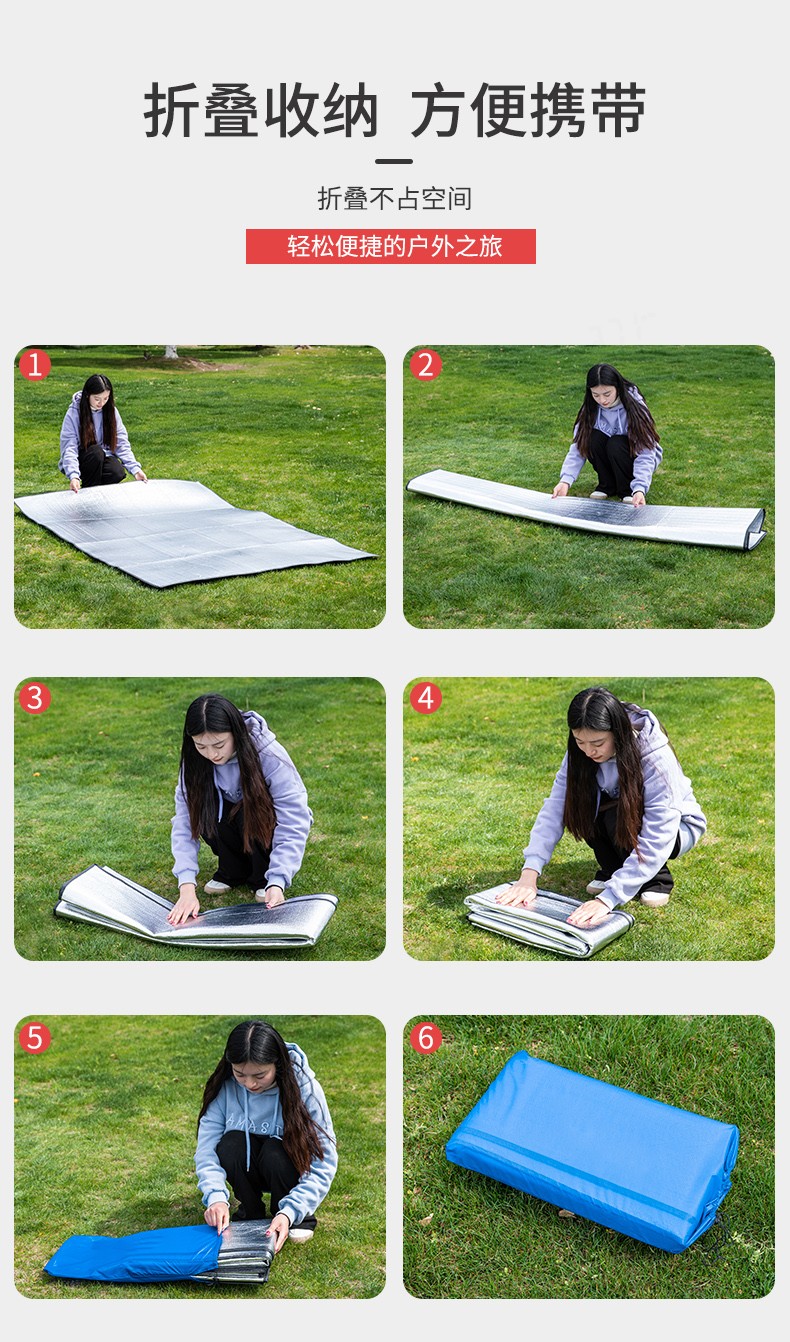 折叠收纳 方便携带

折叠不占空间

轻松便捷的户外之旅

1

2

3

4

5

6