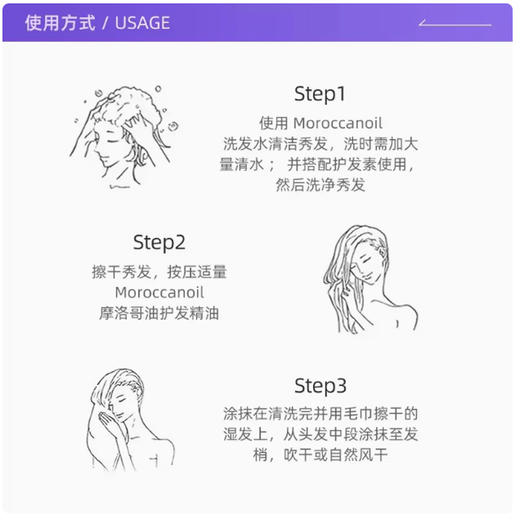 使用方式 / USAGE

Step1
使用 Moroccanoil
洗发水清洁秀发，洗时需加大量清水； 并搭配护发素使用，然后洗净秀发

Step2
擦干秀发，按压适量
Moroccanoil
摩洛哥油护发精油

Step3
涂抹在清洗完并用毛巾擦干的湿发上，从头发中段涂抹至发梢，吹干或自然风干