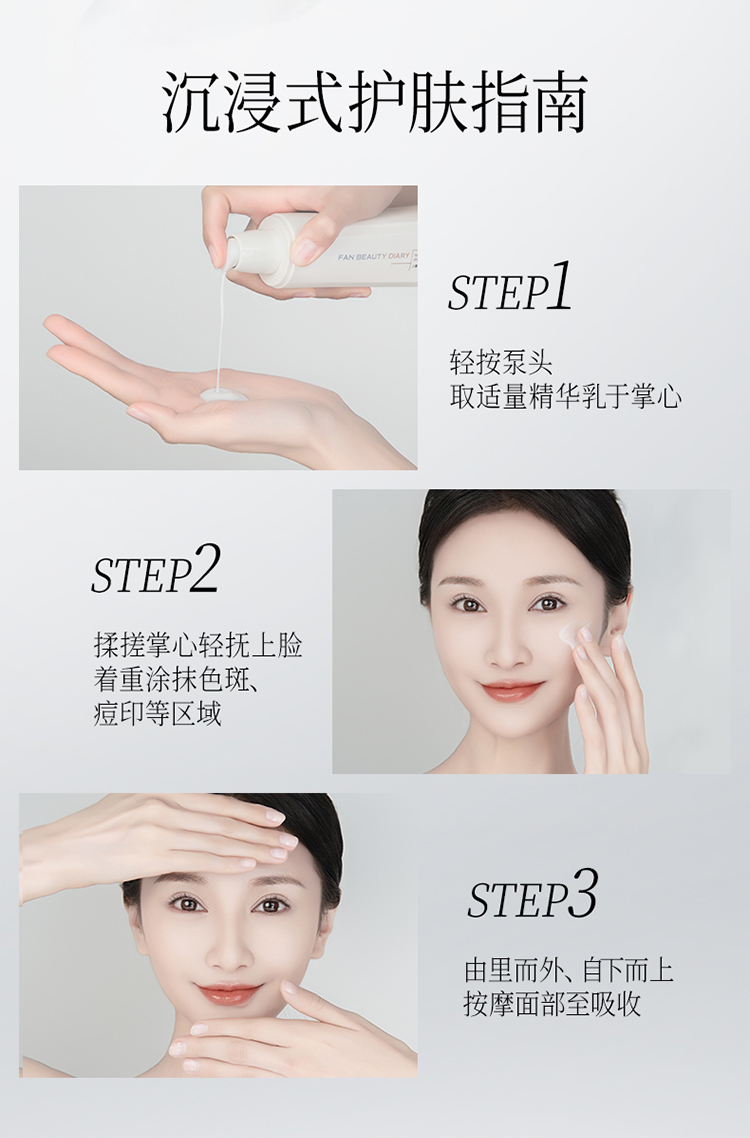 沉浸式护肤指南

FAN BEAUTY DIARY

STEP1

轻按泵头
取适量精华乳于掌心

STEP2

揉搓掌心轻抚上脸
着重涂抹色斑、
痘印等区域

STEP3

由里而外、自下而上
按摩面部至吸收