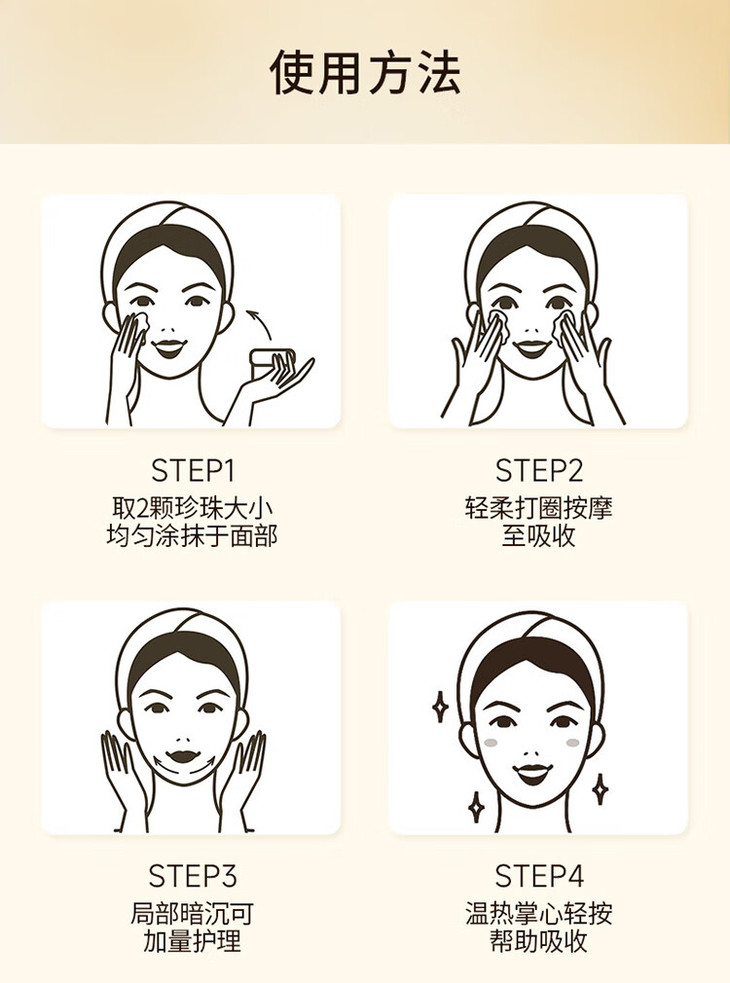 使用方法

STEP1
取2颗珍珠大小
均匀涂抹于面部

STEP2
轻柔打圈按摩
至吸收

STEP3
局部暗沉可
加量护理

STEP4
温热掌心轻按
帮助吸收