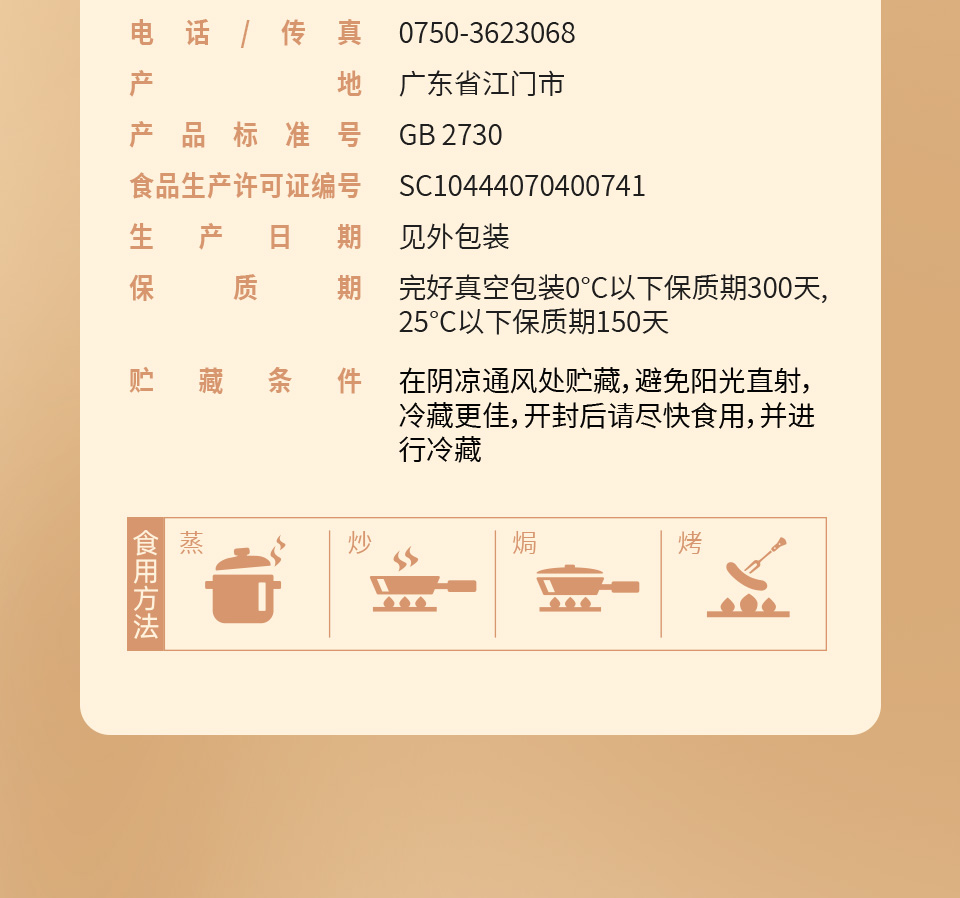 电话/传真 0750-3623068

产地 广东省江门市

产品标准号 GB 2730

食品生产许可证编号 SC10444070400741

生产日期 见外包装

保质期 完好真空包装0°C以下保质期300天，25°C以下保质期150天

贮藏条件 在阴凉通风处贮藏，避免阳光直射，冷藏更佳，开封后请尽快食用，并进行冷藏

食用方法

蒸

炒

焗

烤