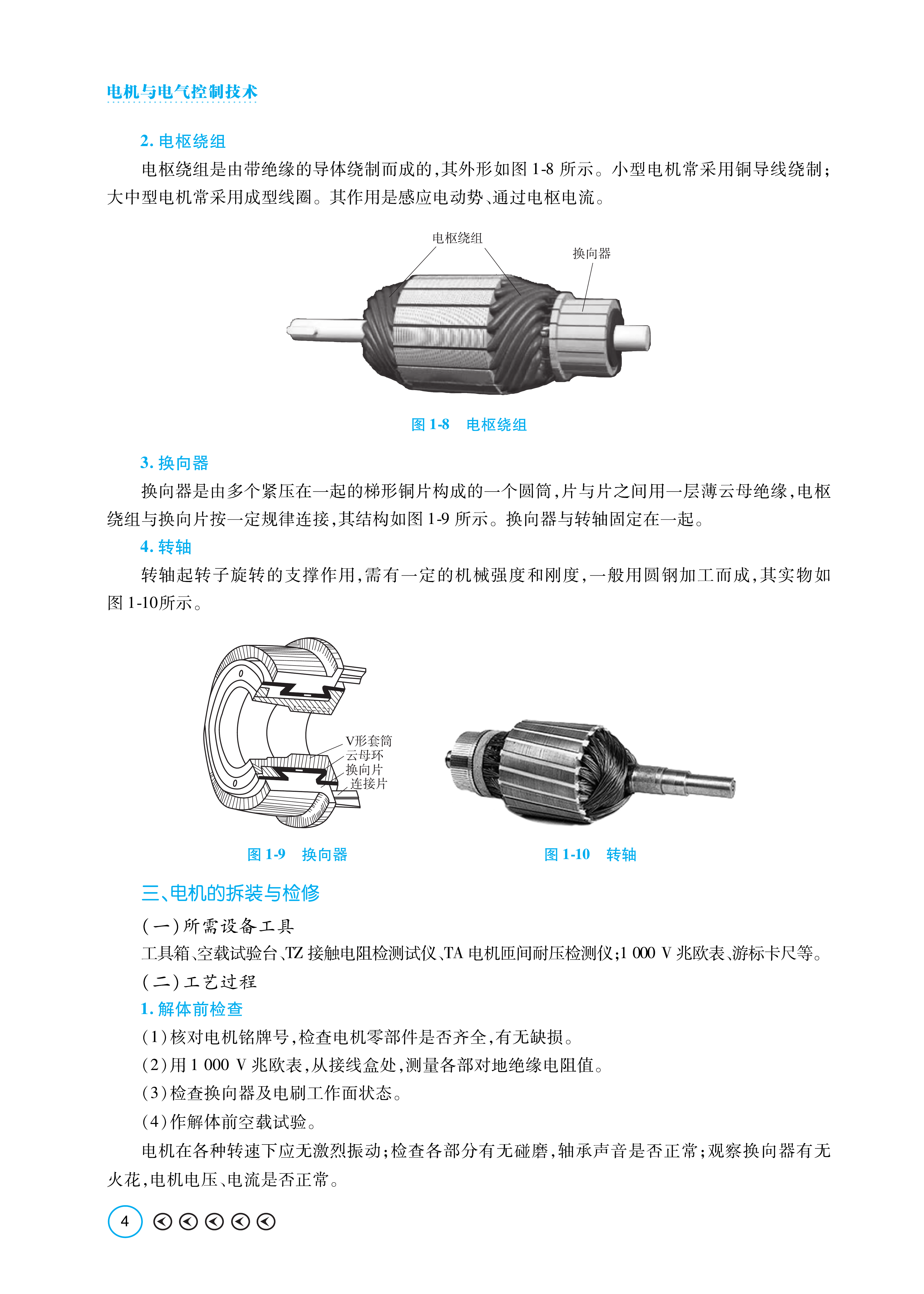 电机与电气控制技术

2. 电枢绕组

电枢绕组是由带绝缘的导体绕制而成的,其外形如图 1-8 所示。小型电机常采用铜导线绕制;大中型电机常采用成型线圈。其作用是感应电动势、通过电枢电流。

电枢绕组

换向器

图 1-8　电枢绕组

3. 换向器

换向器是由多个紧压在一起的梯形铜片构成的一个圆筒,片与片之间用一层薄云母绝缘,电枢绕组与换向片按一定规律连接,其结构如图 1-9 所示。换向器与转轴固定在一起。

4. 转轴

转轴起转子旋转的支撑作用,需有一定的机械强度和刚度,一般用圆钢加工而成,其实物如图 1-10所示。

V形套筒
云母环
换向片
连接片

图 1-9　换向器

图 1-10　转轴

三、电机的拆装与检修

(一)所需设备工具

工具箱、空载试验台、TZ 接触电阻检测试仪、TA 电机匝间耐压检测仪;1 000 V 兆欧表、游标卡尺等。

(二)工艺过程

1. 解体前检查

(1)核对电机铭牌号,检查电机零部件是否齐全,有无缺损。

(2)用 1 000 V 兆欧表,从接线盒处,测量各部对地绝缘电阻值。

(3)检查换向器及电刷工作面状态。

(4)作解体前空载试验。

电机在各种转速下应无激烈振动;检查各部分有无碰磨,轴承声音是否正常;观察换向器有无火花,电机电压、电流是否正常。

4