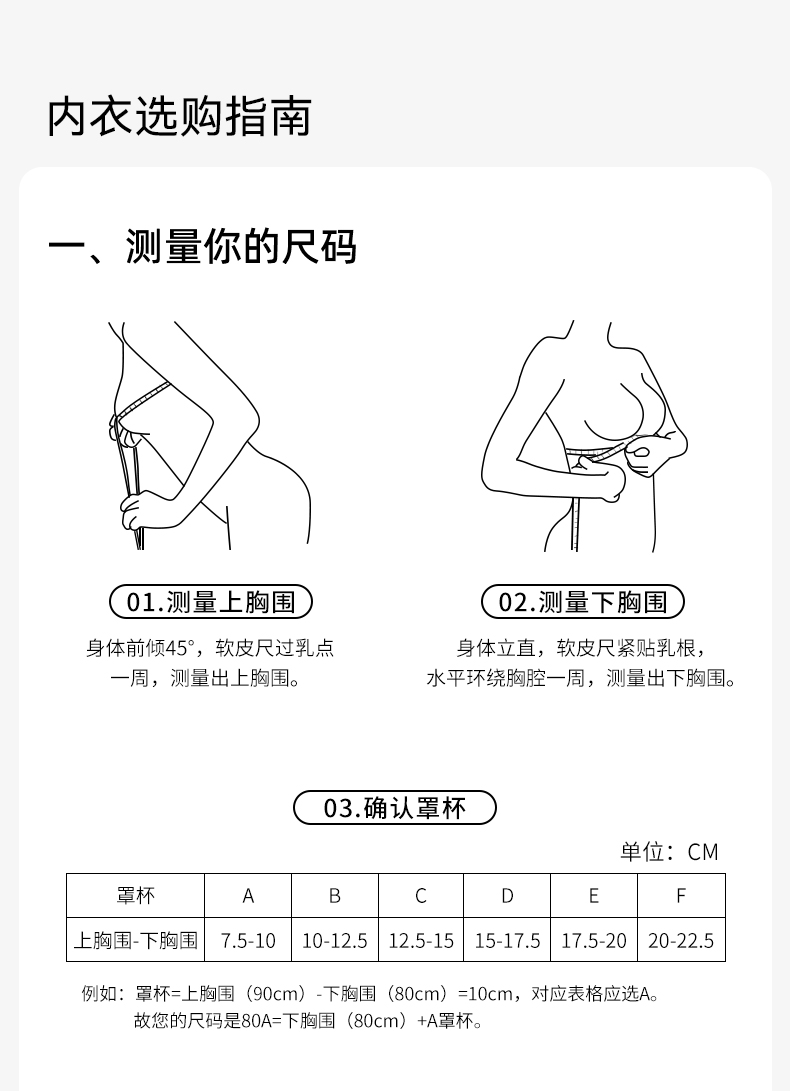 内衣选购指南

一、测量你的尺码

01.测量上胸围

身体前倾45°，软皮尺过乳点一周，测量出上胸围。

02.测量下胸围

身体立直，软皮尺紧贴乳根，水平环绕胸腔一周，测量出下胸围。

03.确认罩杯

单位：CM

| 罩杯 | A | B | C | D | E | F |
|---|---|---|---|---|---|---|
| 上胸围-下胸围 | 7.5-10 | 10-12.5 | 12.5-15 | 15-17.5 | 17.5-20 | 20-22.5 |

例如：罩杯=上胸围（90cm）-下胸围（80cm）=10cm，对应表格应选A。
故您的尺码是80A=下胸围（80cm）+A罩杯。