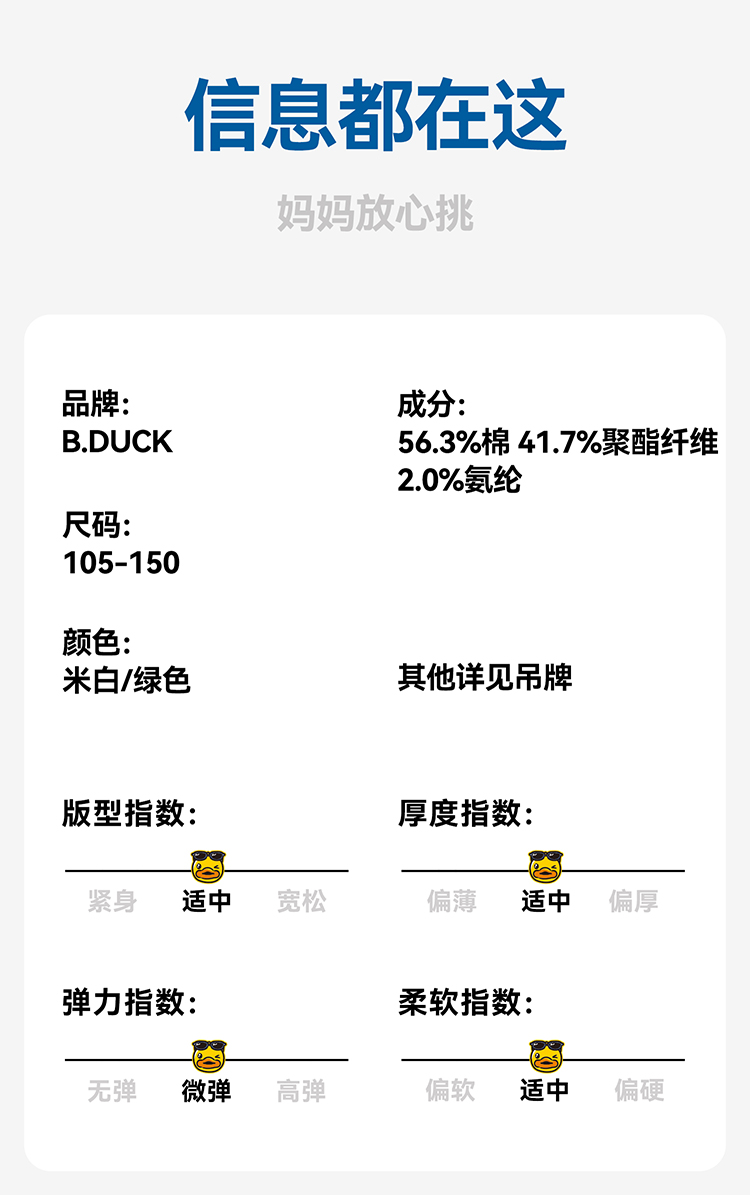 信息都在这

妈妈放心挑

品牌:
B.DUCK

尺码:
105-150

颜色:
米白/绿色

成分:
56.3%棉 41.7%聚酯纤维
2.0%氨纶

其他详见吊牌

版型指数:
紧身 适中 宽松

厚度指数:
偏薄 适中 偏厚

弹力指数:
无弹 微弹 高弹

柔软指数:
偏软 适中 偏硬