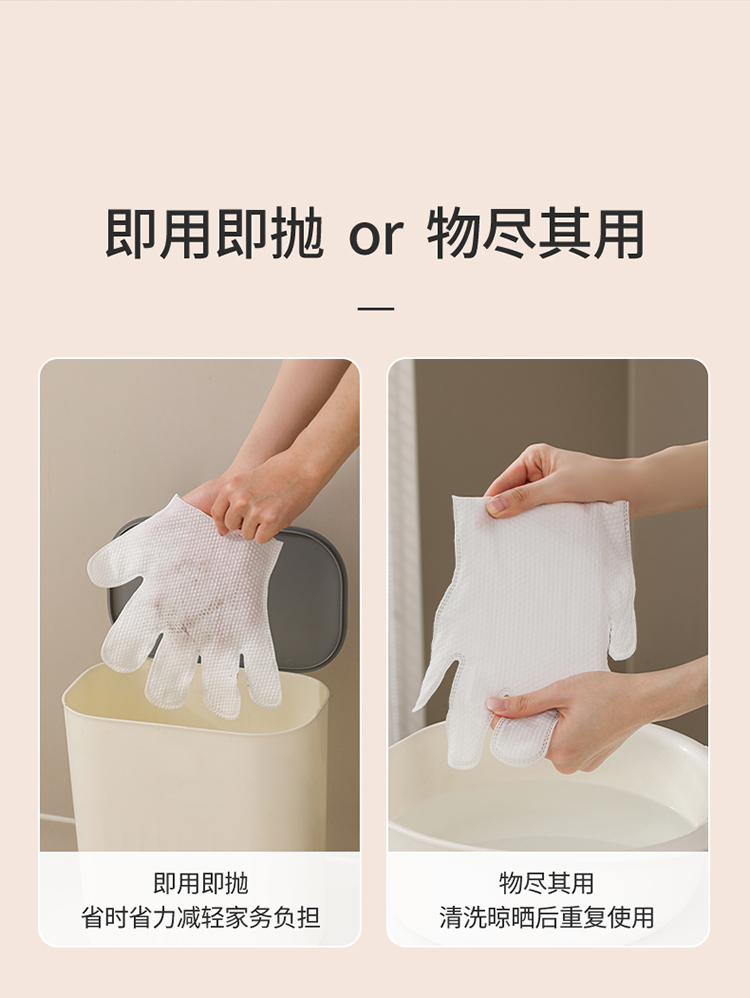 即用即抛 or 物尽其用

即用即抛
省时省力减轻家务负担

物尽其用
清洗晾晒后重复使用