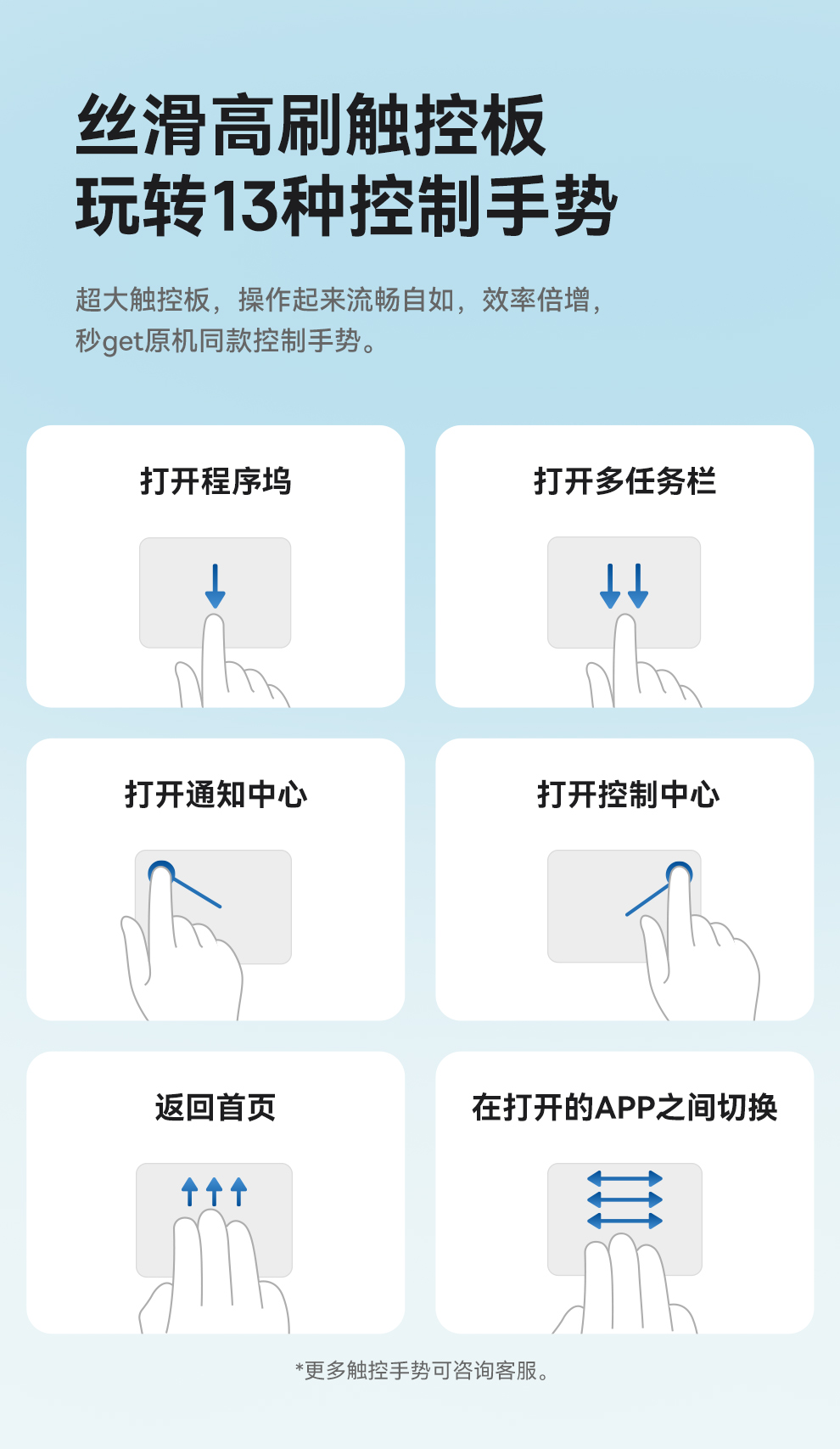 丝滑高刷触控板
玩转13种控制手势

超大触控板，操作起来流畅自如，效率倍增，秒get原机同款控制手势。

打开程序坞

打开多任务栏

打开通知中心

打开控制中心

返回首页

在打开的APP之间切换

*更多触控手势可咨询客服。