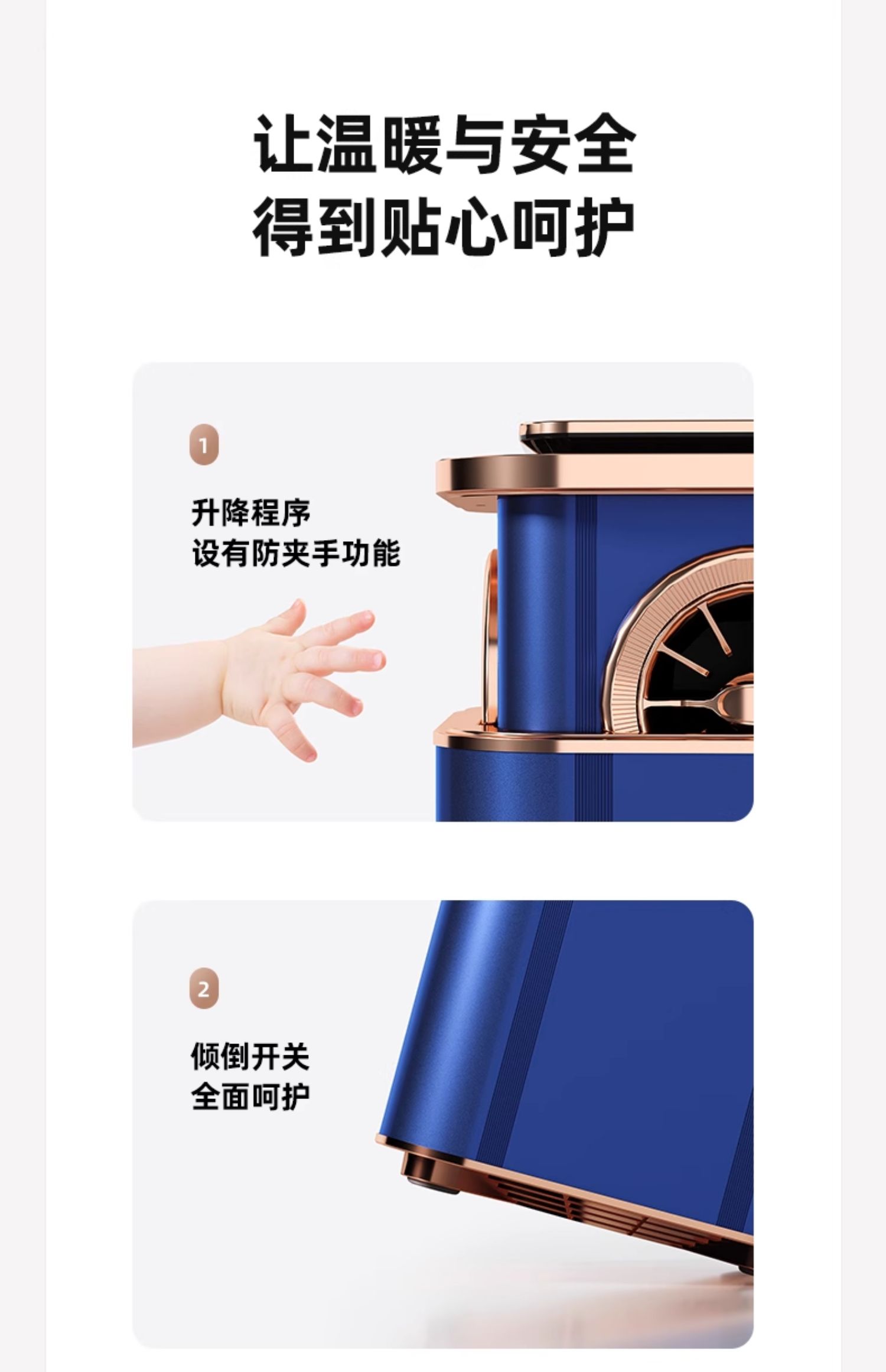 让温暖与安全
得到贴心呵护

1

升降程序
设有防夹手功能

2

倾倒开关
全面呵护