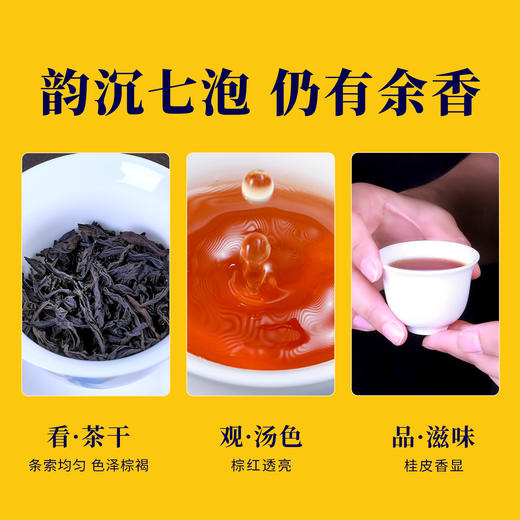 韵沉七泡 仍有余香

看·茶干
条索均匀 色泽棕褐

观·汤色
棕红透亮

品·滋味
桂皮香显