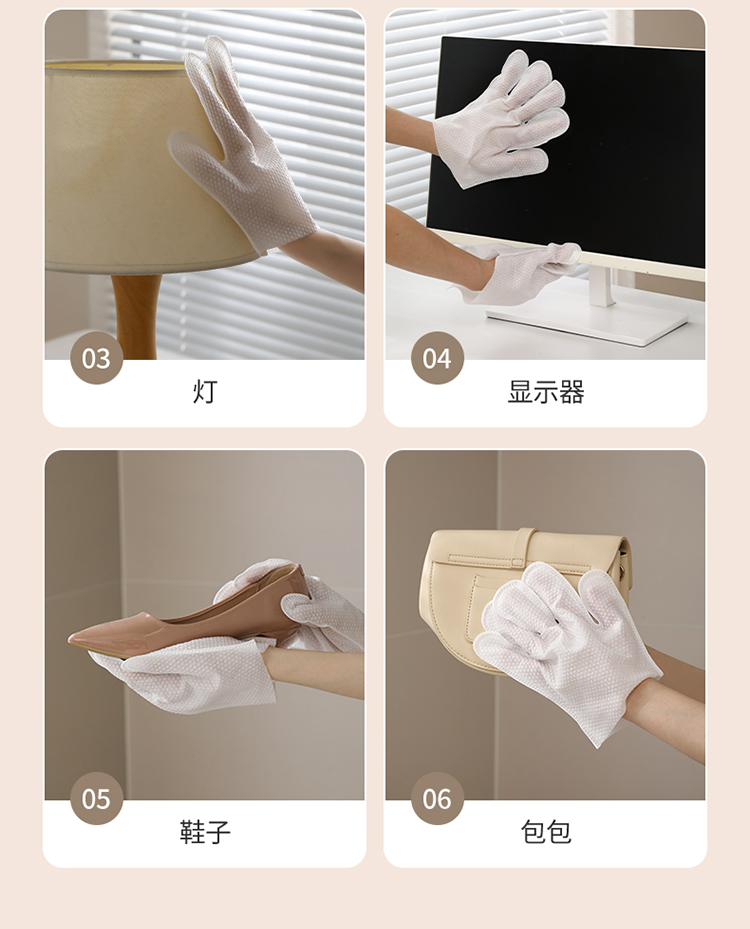 03
灯

04
显示器

05
鞋子

06
包包