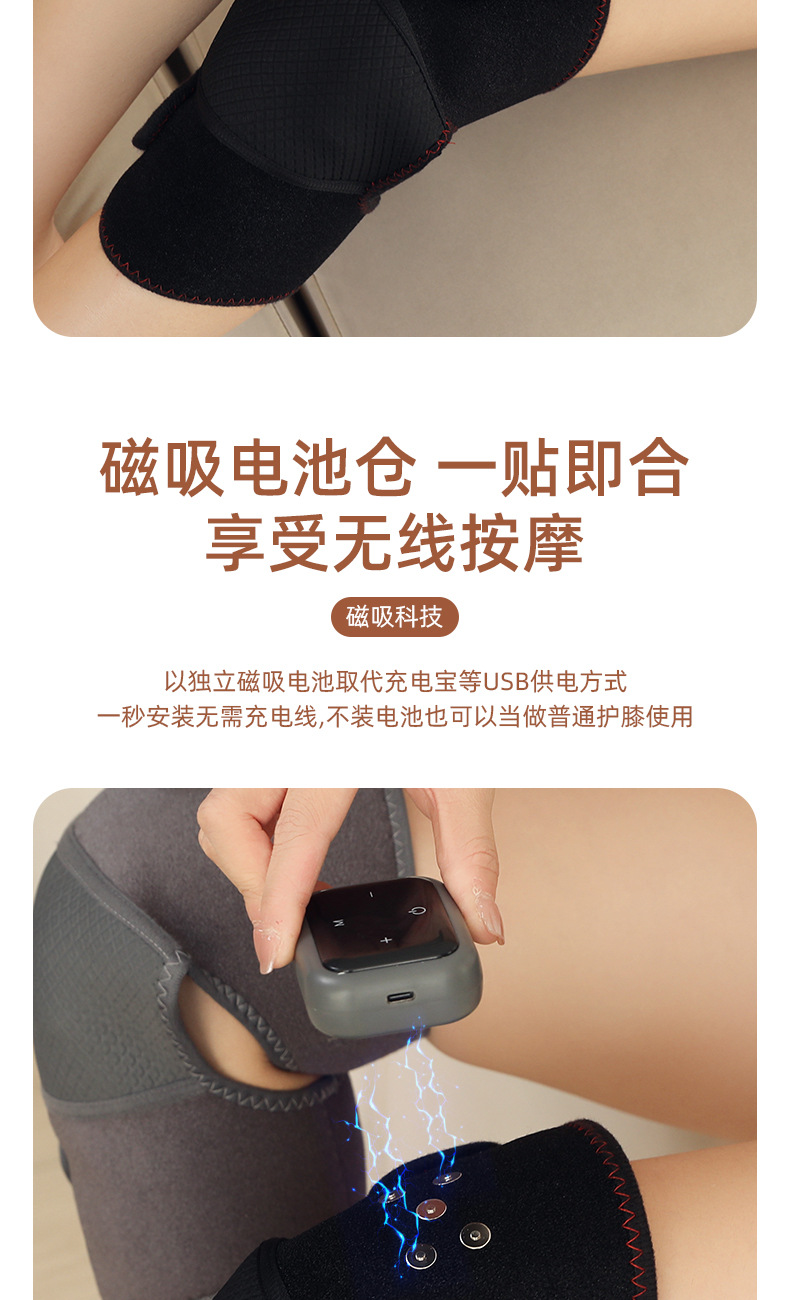 磁吸电池仓 一贴即合
享受无线按摩

磁吸科技

以独立磁吸电池取代充电宝等USB供电方式
一秒安装无需充电线,不装电池也可以当做普通护膝使用

M
−
+