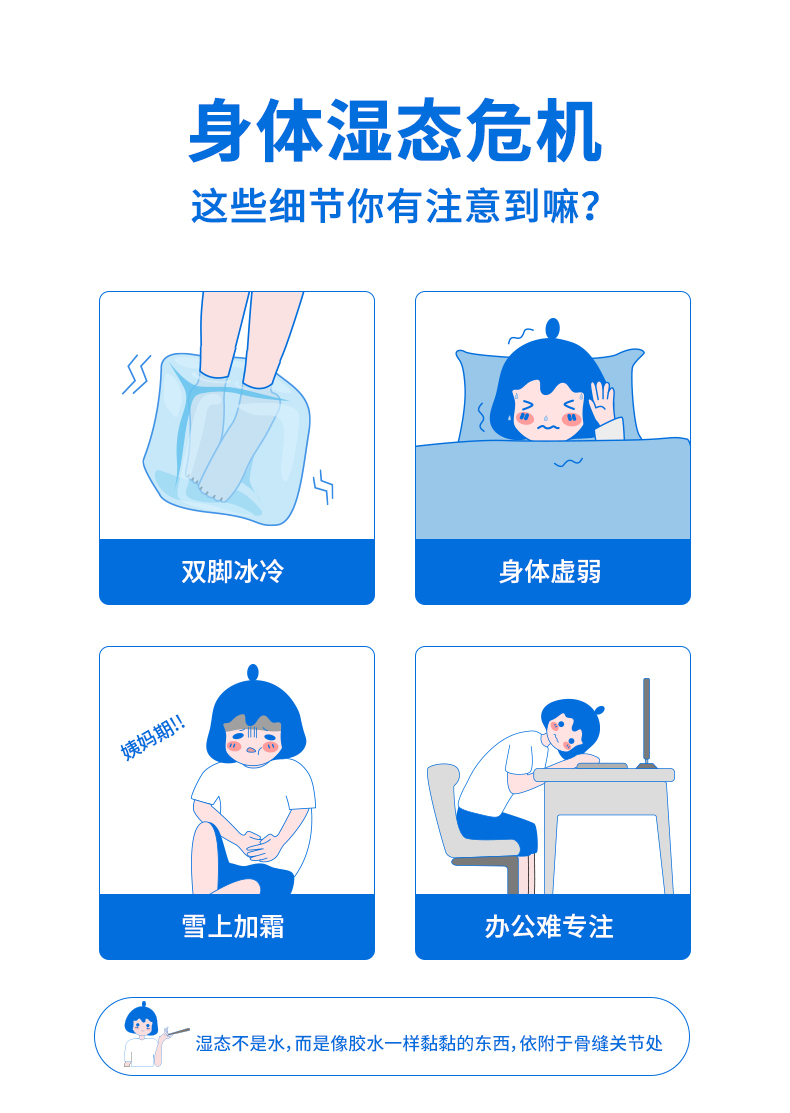 身体湿态危机

这些细节你有注意到嘛?

双脚冰冷

身体虚弱

姨妈期!!

雪上加霜

办公难专注

湿态不是水,而是像胶水一样黏黏的东西,依附于骨缝关节处