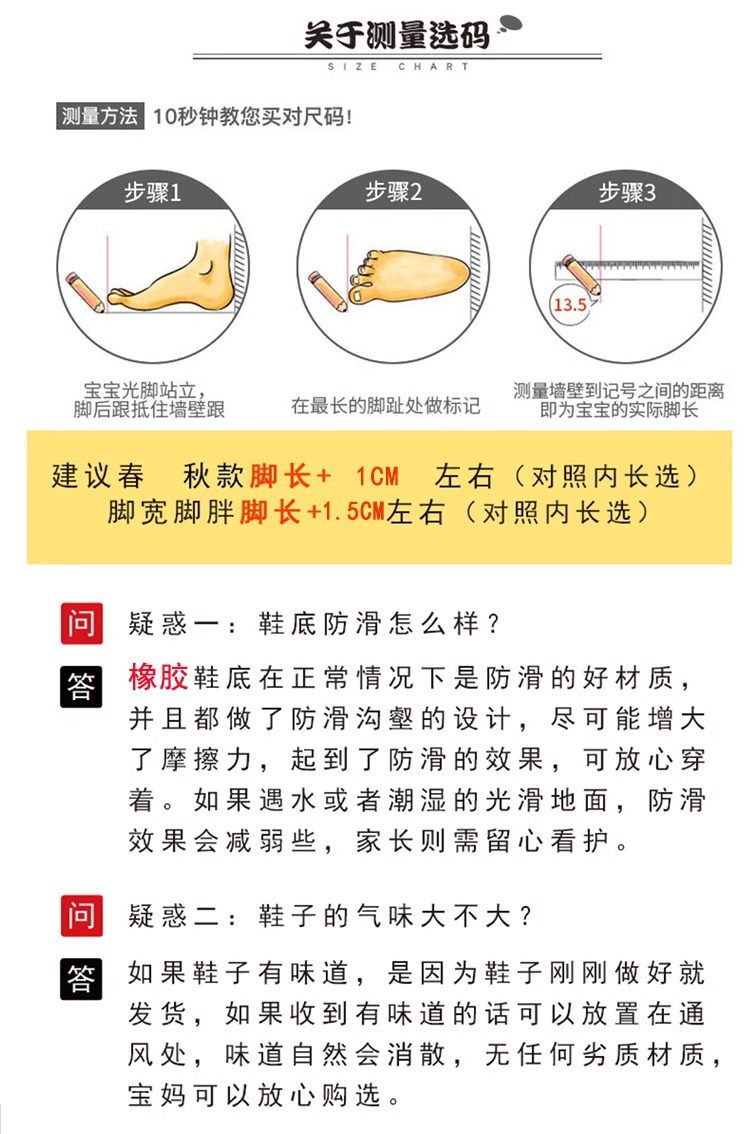 关于测量选码
SIZE CHART

测量方法 10秒钟教您买对尺码!

步骤1

宝宝光脚站立，脚后跟抵住墙壁跟

步骤2

在最长的脚趾处做标记

步骤3

13.5

测量墙壁到记号之间的距离即为宝宝的实际脚长

建议春 秋款脚长+ 1CM 左右（对照内长选）
脚宽脚胖脚长+1.5CM左右（对照内长选）

问 疑惑一：鞋底防滑怎么样？

答 橡胶鞋底在正常情况下是防滑的好材质，并且都做了防滑沟壑的设计，尽可能增大了摩擦力，起到了防滑的效果，可放心穿着。如果遇水或者潮湿的光滑地面，防滑效果会减弱些，家长则需留心看护。

问 疑惑二：鞋子的气味大不大？

答 如果鞋子有味道，是因为鞋子刚刚做好就发货，如果收到有味道的话可以放置在通风处，味道自然会消散，无任何劣质材质，宝妈可以放心购选。