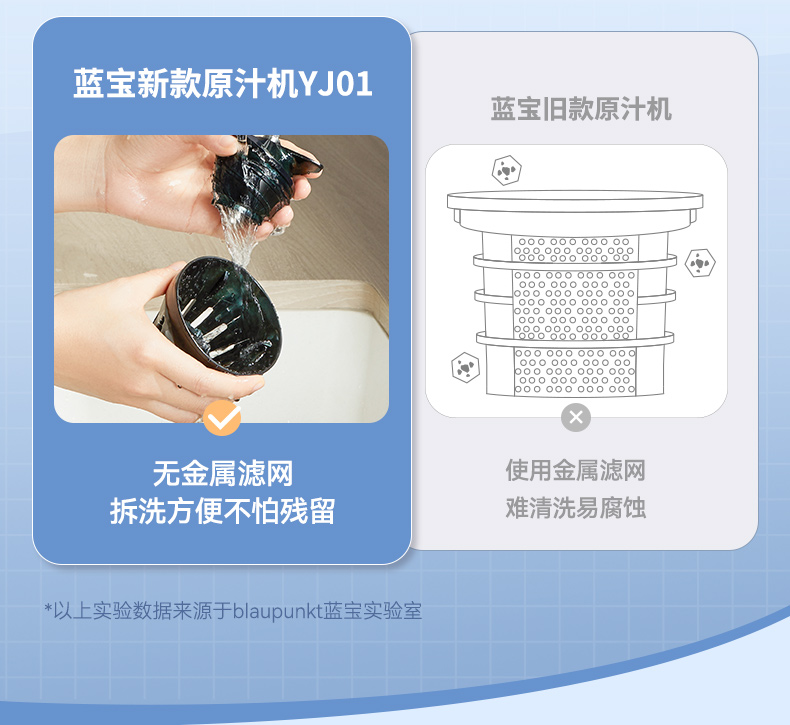 蓝宝新款原汁机YJ01

无金属滤网
拆洗方便不怕残留

蓝宝旧款原汁机

使用金属滤网
难清洗易腐蚀

*以上实验数据来源于blaupunkt蓝宝实验室