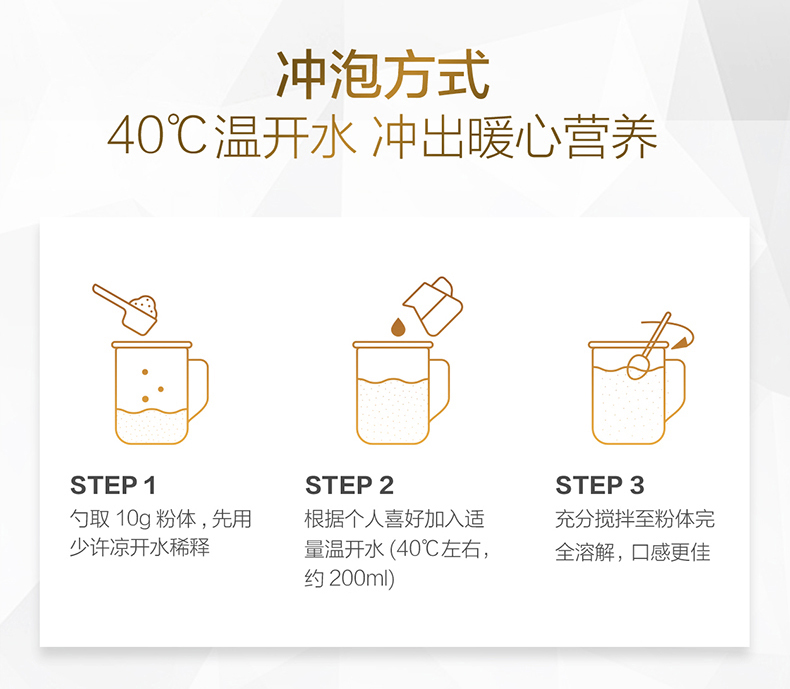 冲泡方式
40℃温开水 冲出暖心营养

STEP 1
勺取 10g 粉体，先用少许凉开水稀释

STEP 2
根据个人喜好加入适量温开水 (40℃左右，约 200ml)

STEP 3
充分搅拌至粉体完全溶解，口感更佳