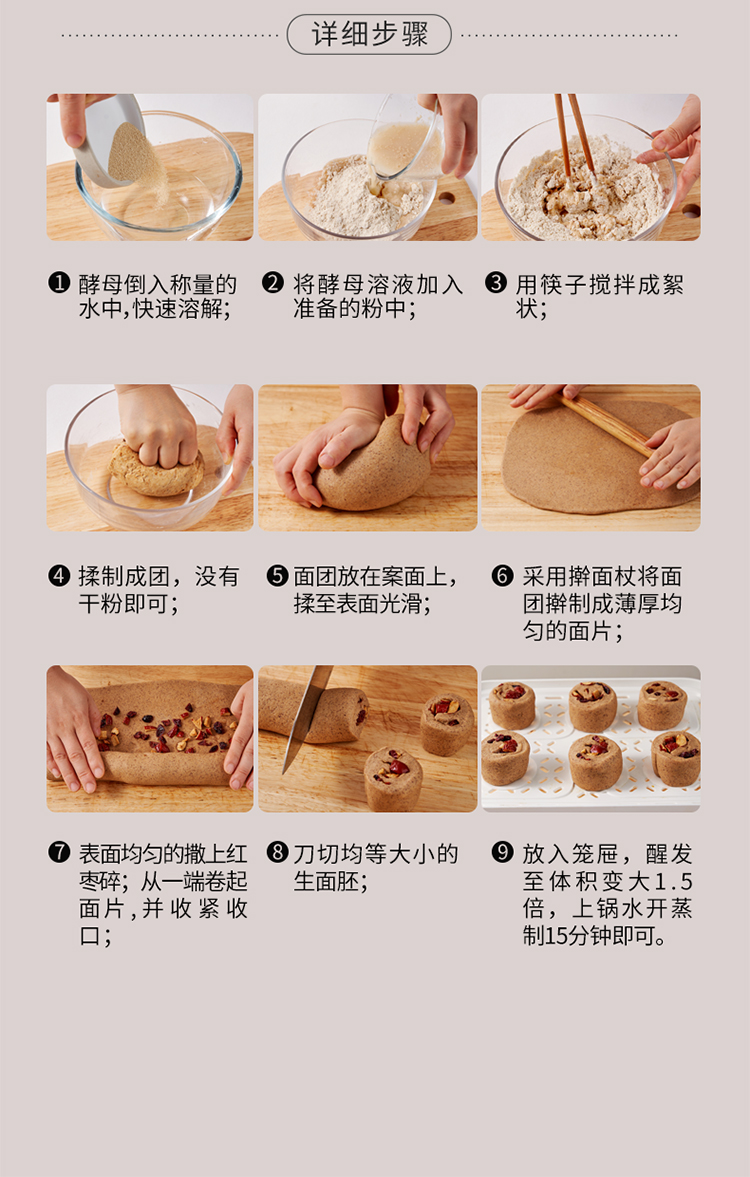 详细步骤

❶ 酵母倒入称量的水中,快速溶解;

❷ 将酵母溶液加入准备的粉中;

❸ 用筷子搅拌成絮状;

❹ 揉制成团，没有干粉即可；

❺ 面团放在案面上，揉至表面光滑；

❻ 采用擀面杖将面团擀制成薄厚均匀的面片；

❼ 表面均匀的撒上红枣碎；从一端卷起面片,并收紧收口；

❽ 刀切均等大小的生面胚；

❾ 放入笼屉，醒发至体积变大1.5倍，上锅水开蒸制15分钟即可。