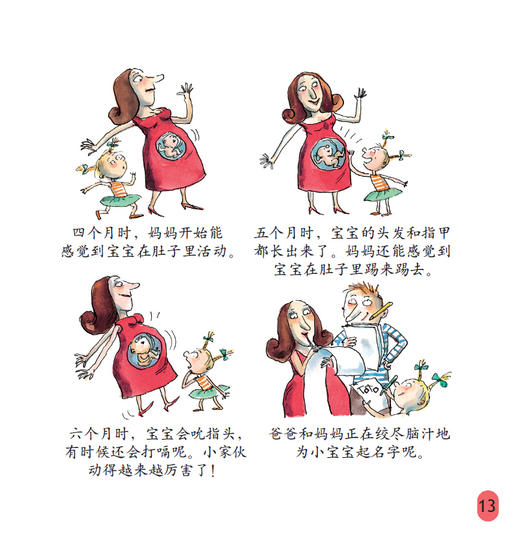 四个月时，妈妈开始能感觉到宝宝在肚子里活动。

五个月时，宝宝的头发和指甲都长出来了。妈妈还能感觉到宝宝在肚子里踢来踢去。

六个月时，宝宝会吮指头，有时候还会打嗝呢。小家伙动得越来越厉害了！

TOTO

爸爸和妈妈正在绞尽脑汁地为小宝宝起名字呢。

13