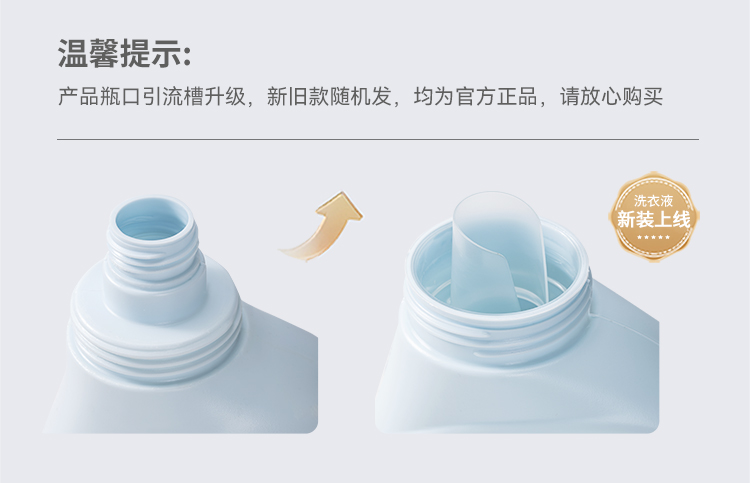 温馨提示:

产品瓶口引流槽升级，新旧款随机发，均为官方正品，请放心购买

洗衣液
新装上线
★★★★★