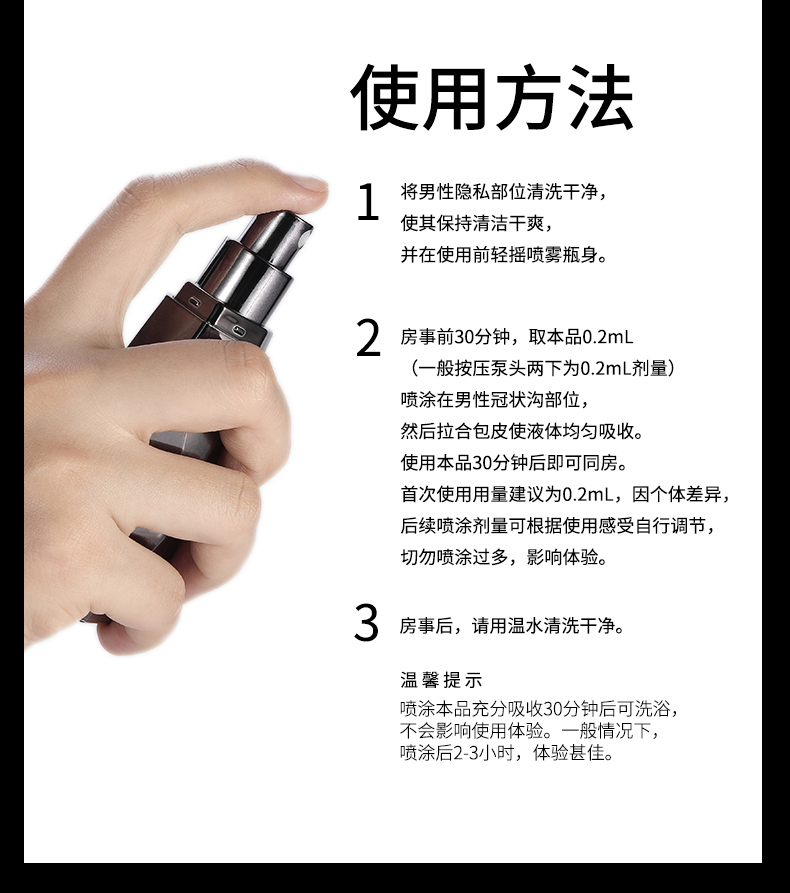 使用方法

1 将男性隐私部位清洗干净，
使其保持清洁干爽，
并在使用前轻摇喷雾瓶身。

2 房事前30分钟，取本品0.2mL
（一般按压泵头两下为0.2mL剂量）
喷涂在男性冠状沟部位，
然后拉合包皮使液体均匀吸收。
使用本品30分钟后即可同房。
首次使用用量建议为0.2mL，因个体差异，
后续喷涂剂量可根据使用感受自行调节，
切勿喷涂过多，影响体验。

3 房事后，请用温水清洗干净。

温馨提示
喷涂本品充分吸收30分钟后可洗浴，
不会影响使用体验。一般情况下，
喷涂后2-3小时，体验甚佳。