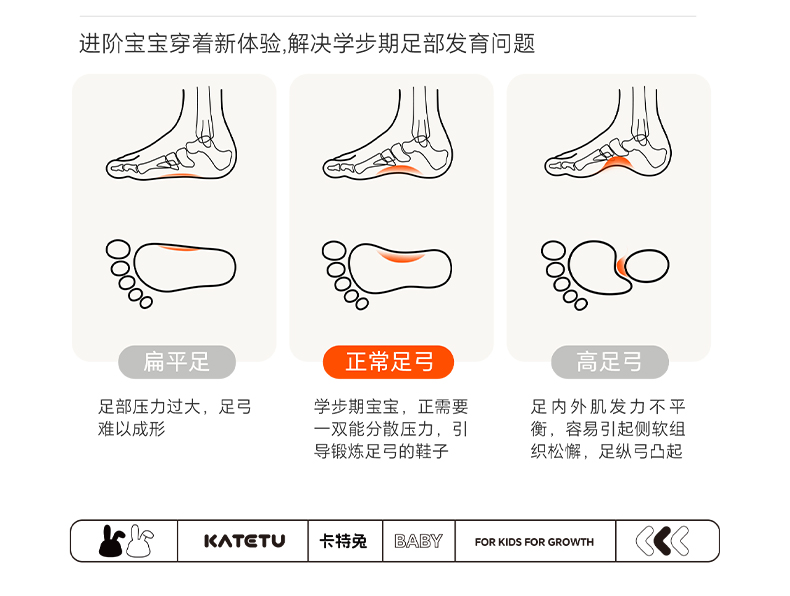 进阶宝宝穿着新体验,解决学步期足部发育问题

扁平足

足部压力过大，足弓难以成形

正常足弓

学步期宝宝，正需要一双能分散压力，引导锻炼足弓的鞋子

高足弓

足内外肌发力不平衡，容易引起侧软组织松懈，足纵弓凸起

KATETU 卡特兔 BABY FOR KIDS FOR GROWTH