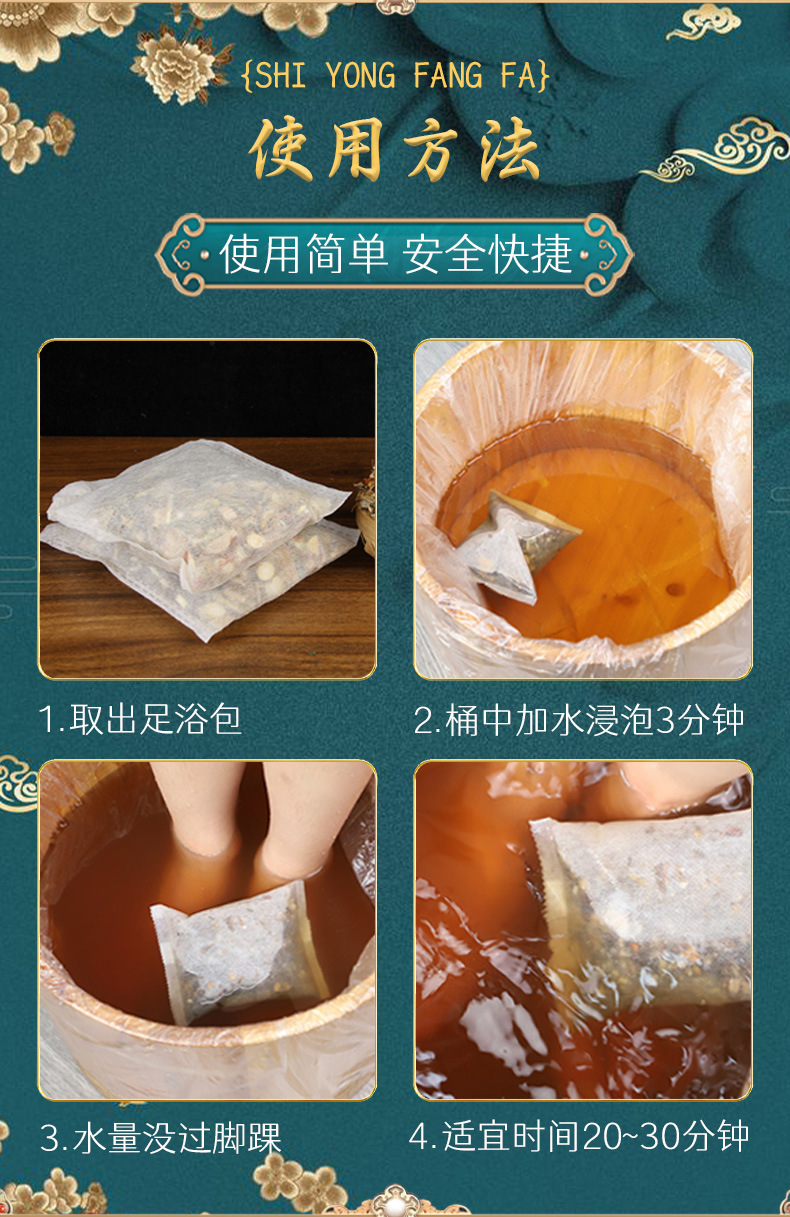 {SHI YONG FANG FA}

使用方法

使用简单 安全快捷

1.取出足浴包

2.桶中加水浸泡3分钟

3.水量没过脚踝

4.适宜时间20~30分钟