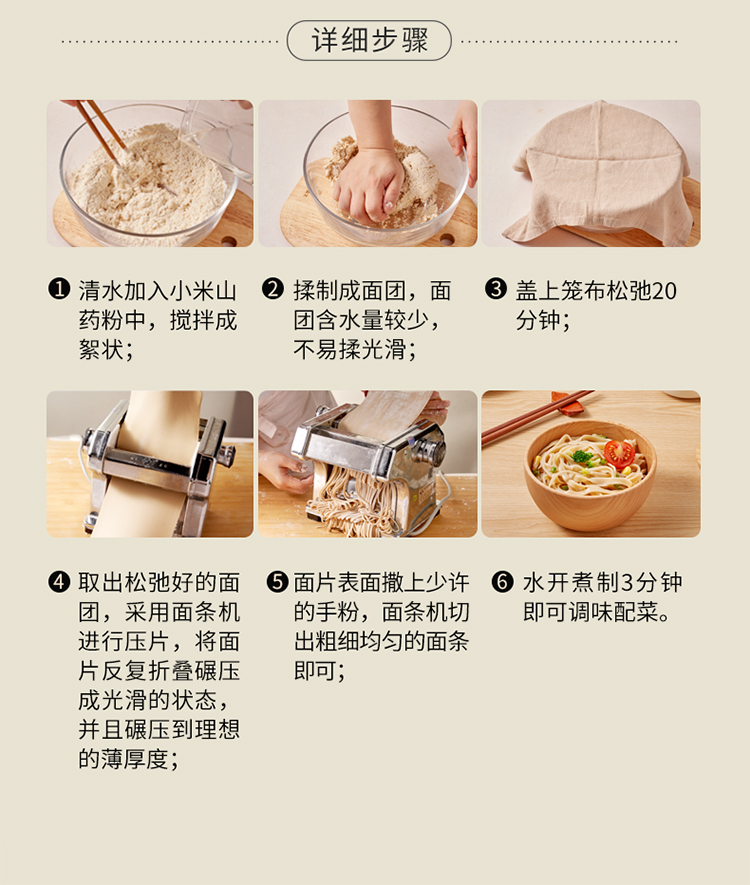 详细步骤

❶ 清水加入小米山药粉中，搅拌成絮状；

❷ 揉制成面团，面团含水量较少，不易揉光滑；

❸ 盖上笼布松弛20分钟；

❹ 取出松弛好的面团，采用面条机进行压片，将面片反复折叠碾压成光滑的状态，并且碾压到理想的薄厚度；

❺ 面片表面撒上少许的手粉，面条机切出粗细均匀的面条即可；

❻ 水开煮制3分钟即可调味配菜。