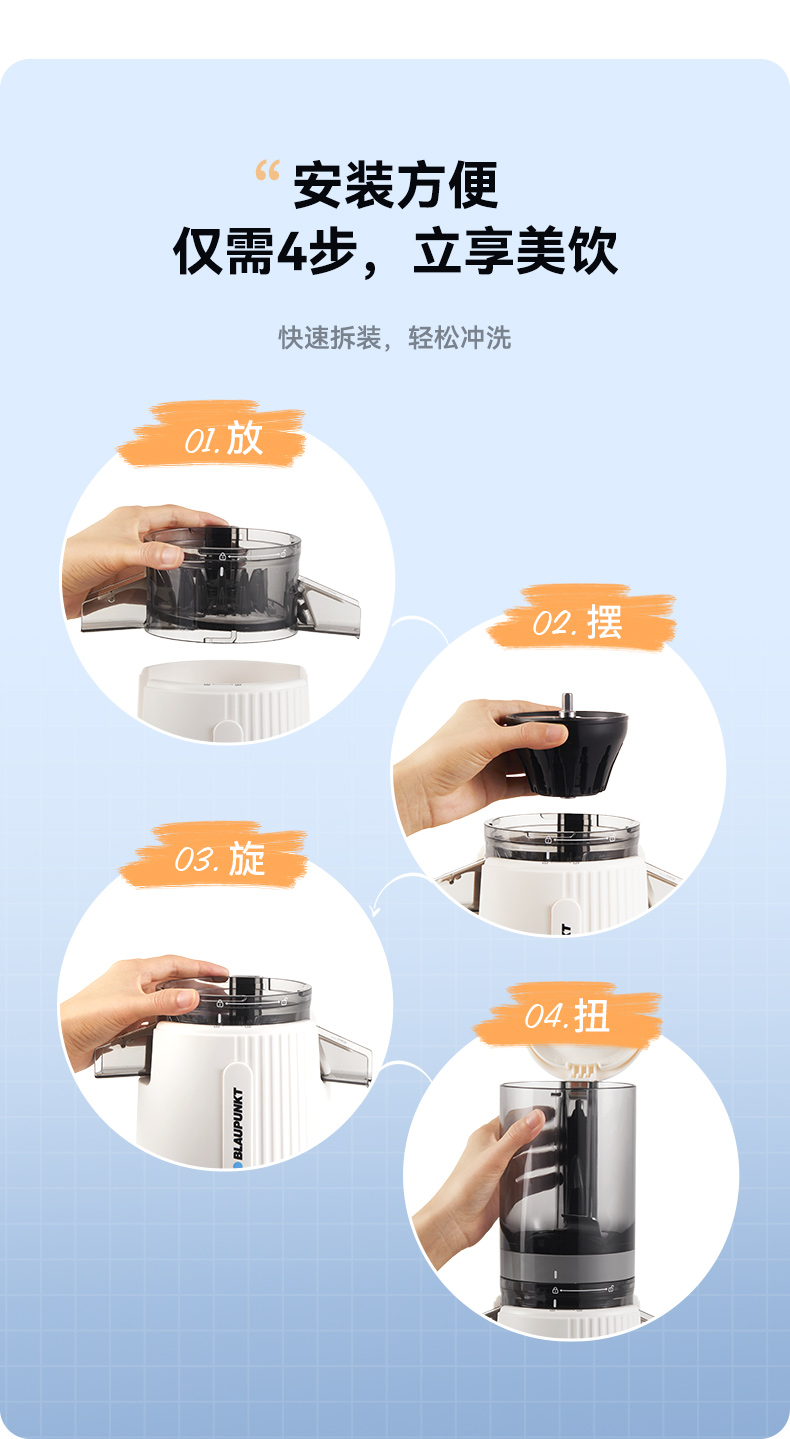 “ 安装方便
仅需4步，立享美饮

快速拆装，轻松冲洗

01. 放

02. 摆

03. 旋

BLAUPUNKT

04. 扭