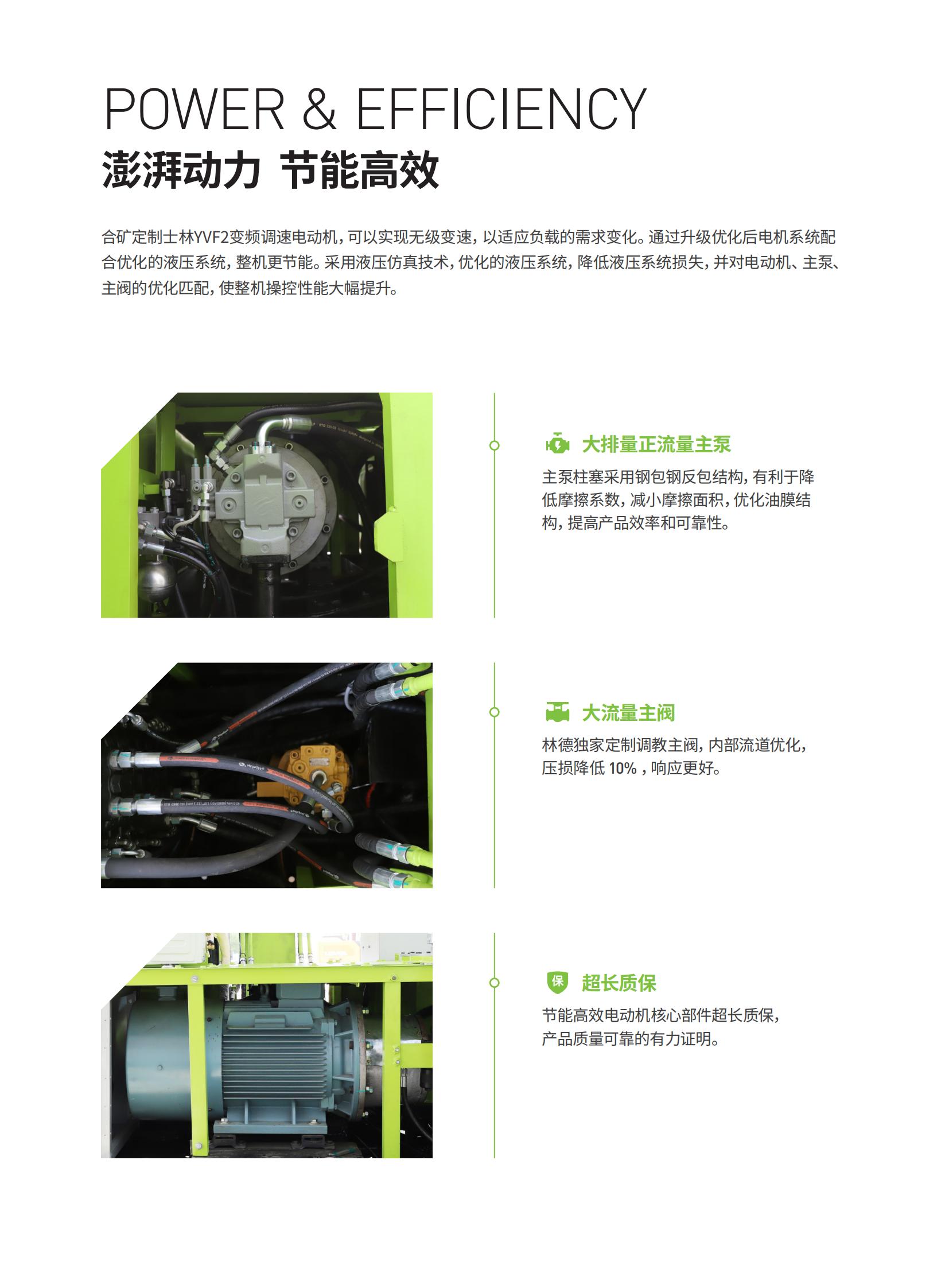 POWER & EFFICIENCY
澎湃动力 节能高效

合矿定制士林YVF2变频调速电动机，可以实现无级变速，以适应负载的需求变化。通过升级优化后电机系统配合优化的液压系统，整机更节能。采用液压仿真技术，优化的液压系统，降低液压系统损失，并对电动机、主泵、主阀的优化匹配，使整机操控性能大幅提升。

大排量正流量主泵
主泵柱塞采用钢包钢反包结构，有利于降低摩擦系数，减小摩擦面积，优化油膜结构，提高产品效率和可靠性。

大流量主阀
林德独家定制调教主阀，内部流道优化，压损降低 10%，响应更好。

保
超长质保
节能高效电动机核心部件超长质保，产品质量可靠的有力证明。