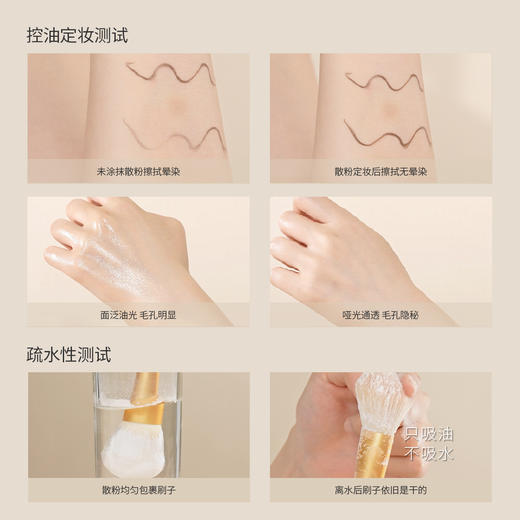 控油定妆测试

未涂抹散粉擦拭晕染

散粉定妆后擦拭无晕染

面泛油光 毛孔明显

哑光通透 毛孔隐秘

疏水性测试

散粉均匀包裹刷子

只吸油
不吸水

离水后刷子依旧是干的