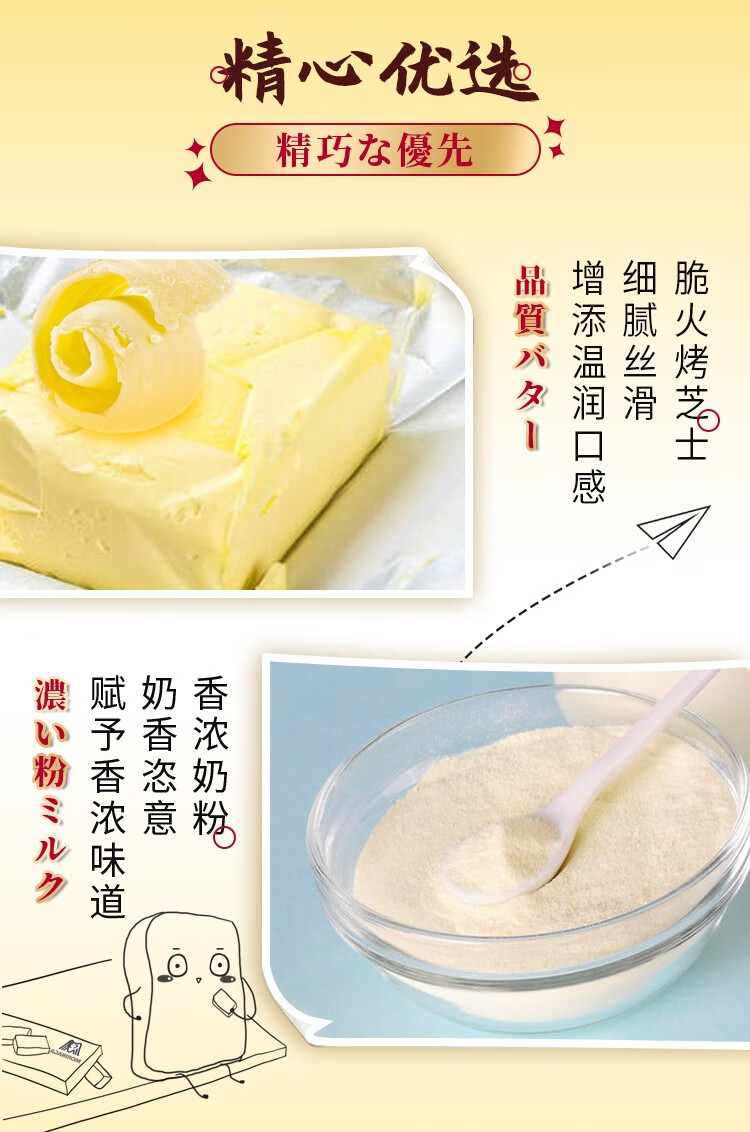 精心优选

精巧な優先

脆火烤芝士
细腻丝滑
增添温润口感
品質バター

香浓奶粉
奶香恣意
赋予香浓味道
濃い粉ミルク