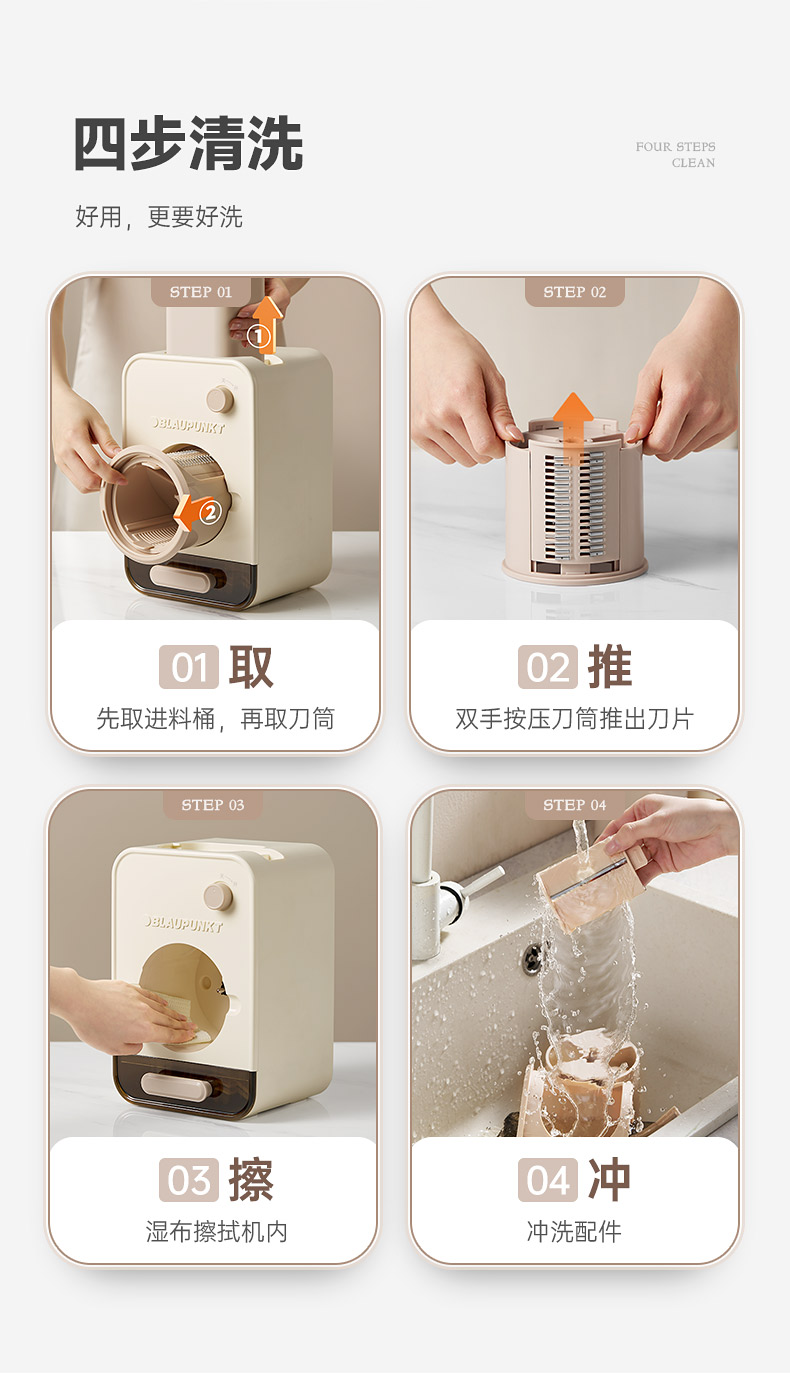 四步清洗

FOUR STEPS CLEAN

好用，更要好洗

STEP 01

①

BLAUPUNKT

②

01 取

先取进料桶，再取刀筒

STEP 02

02 推

双手按压刀筒推出刀片

STEP 03

BLAUPUNKT

03 擦

湿布擦拭机内

STEP 04

04 冲

冲洗配件