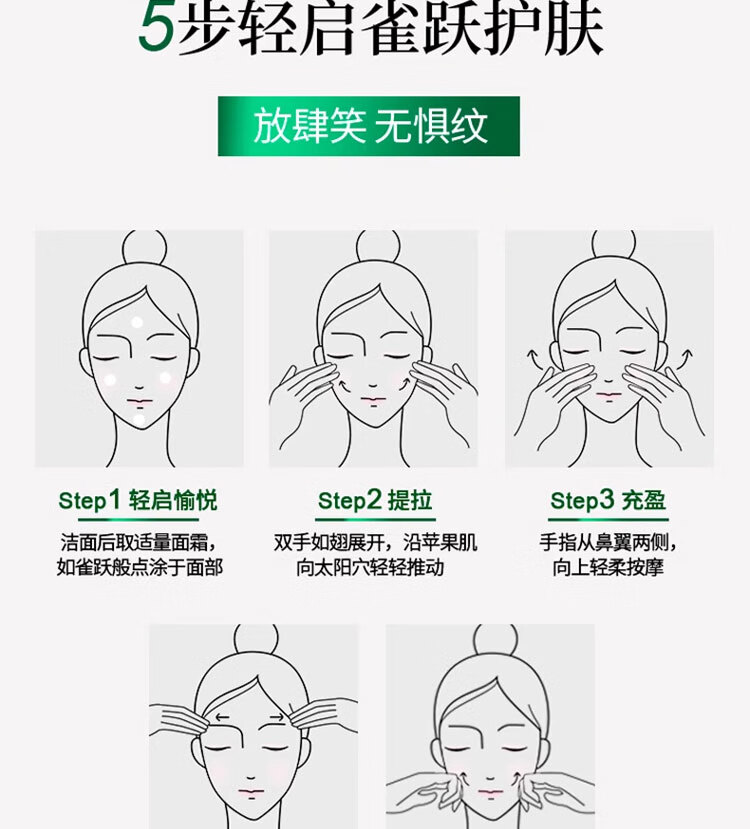 5步轻启雀跃护肤

放肆笑 无惧纹

Step1 轻启愉悦

洁面后取适量面霜，如雀跃般点涂于面部

Step2 提拉

双手如翅展开，沿苹果肌向太阳穴轻轻推动

Step3 充盈

手指从鼻翼两侧，向上轻柔按摩