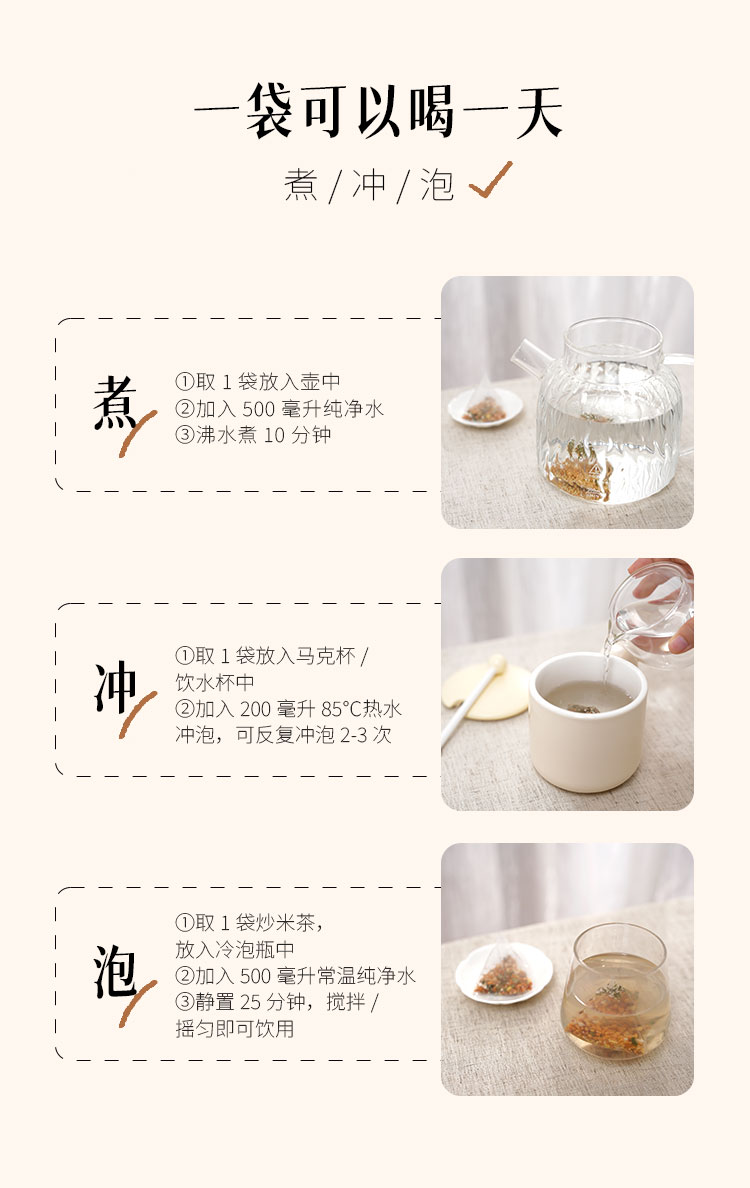 一袋可以喝一天

煮 / 冲 / 泡

煮

①取 1 袋放入壶中
②加入 500 毫升纯净水
③沸水煮 10 分钟

冲

①取 1 袋放入马克杯 / 饮水杯中
②加入 200 毫升 85°C热水冲泡，可反复冲泡 2-3 次

泡

①取 1 袋炒米茶，放入冷泡瓶中
②加入 500 毫升常温纯净水
③静置 25 分钟，搅拌 / 摇匀即可饮用