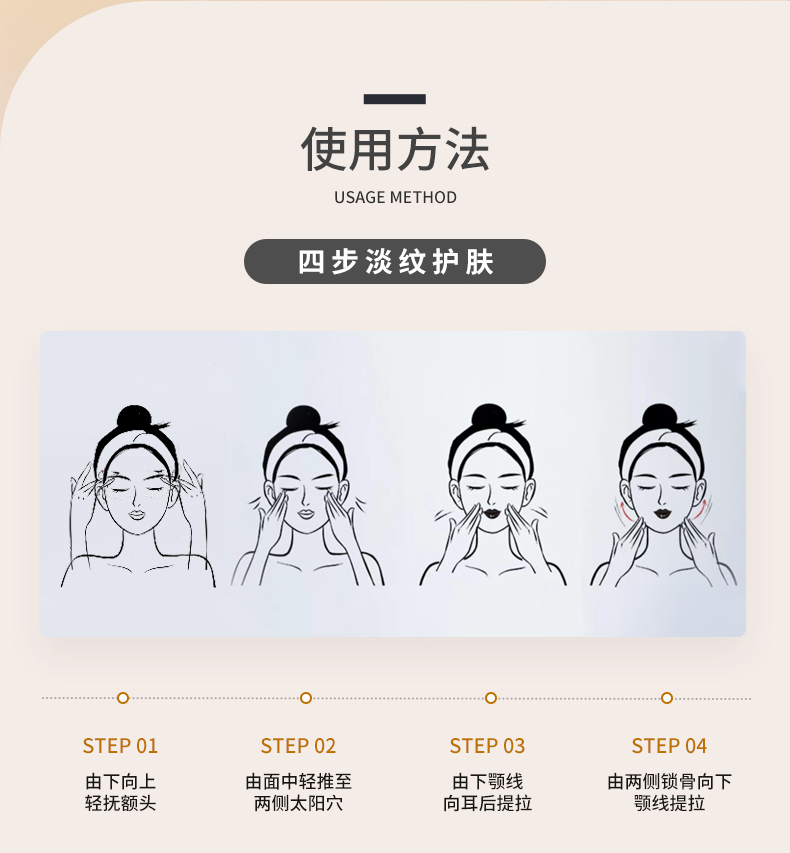 使用方法
USAGE METHOD

四步淡纹护肤

STEP 01
由下向上
轻抚额头

STEP 02
由面中轻推至
两侧太阳穴

STEP 03
由下颚线
向耳后提拉

STEP 04
由两侧锁骨向下
颚线提拉