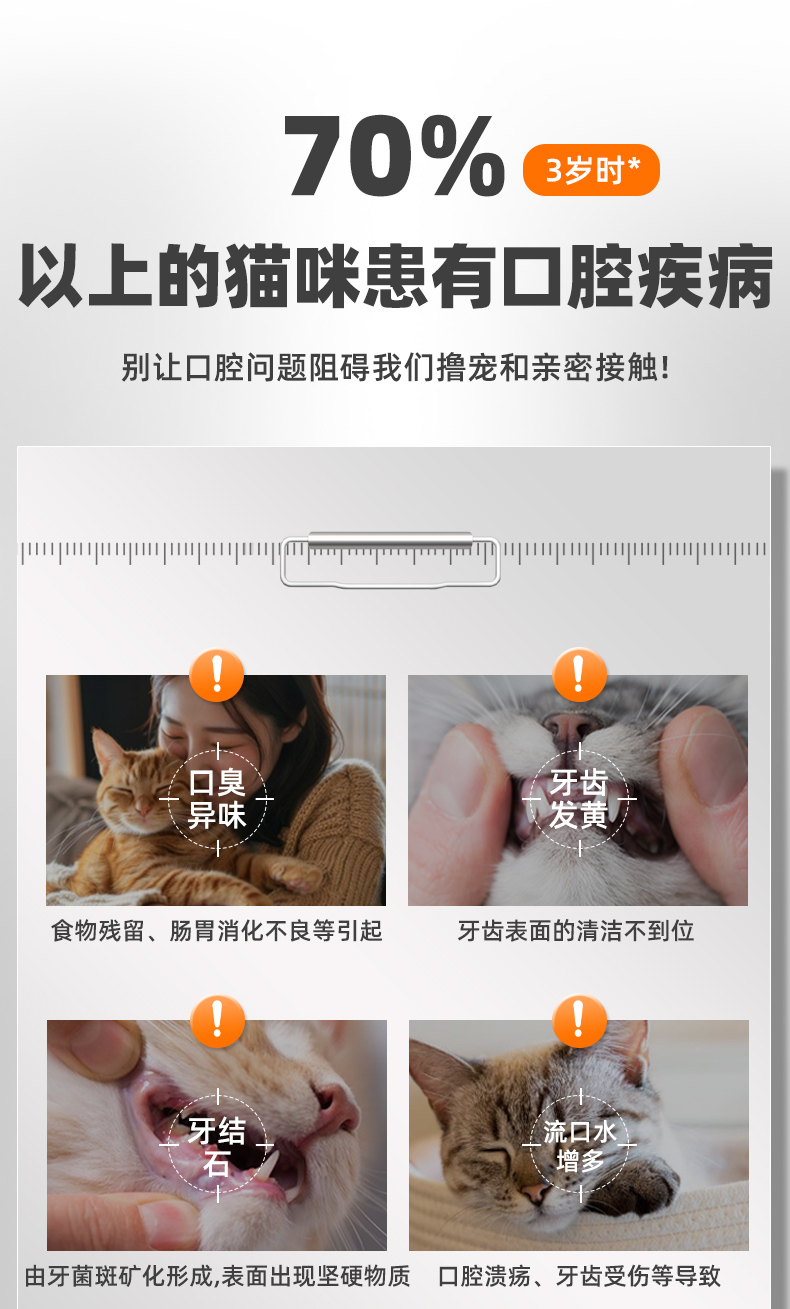 70% 3岁时*

以上的猫咪患有口腔疾病

别让口腔问题阻碍我们撸宠和亲密接触!

!

口臭异味

食物残留、肠胃消化不良等引起

!

牙齿发黄

牙齿表面的清洁不到位

!

牙结石

由牙菌斑矿化形成,表面出现坚硬物质

!

流口水增多

口腔溃疡、牙齿受伤等导致