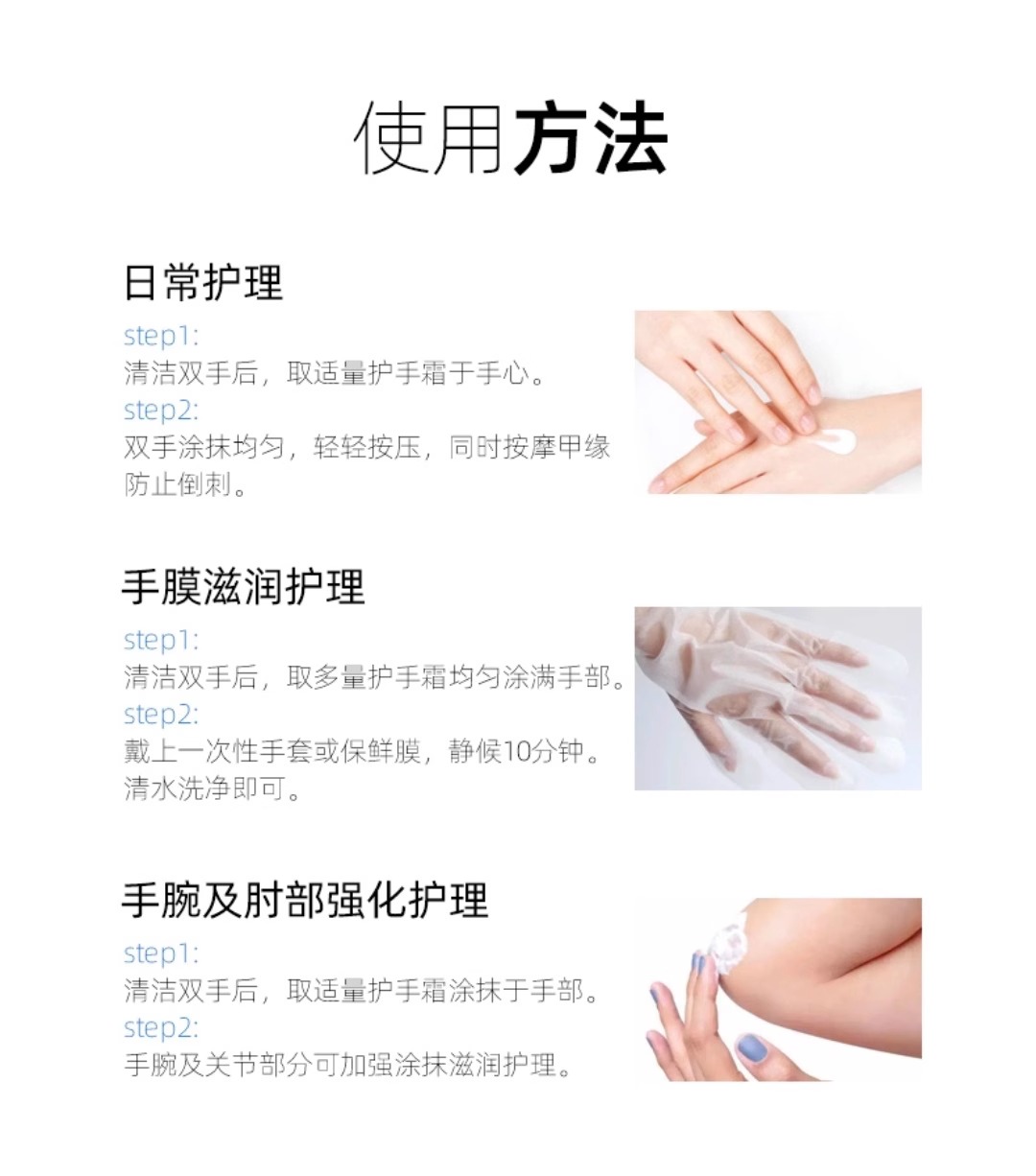 使用方法

日常护理

step1:
清洁双手后，取适量护手霜于手心。
step2:
双手涂抹均匀，轻轻按压，同时按摩甲缘防止倒刺。

手膜滋润护理

step1:
清洁双手后，取多量护手霜均匀涂满手部。
step2:
戴上一次性手套或保鲜膜，静候10分钟。清水洗净即可。

手腕及肘部强化护理

step1:
清洁双手后，取适量护手霜涂抹于手部。
step2:
手腕及关节部分可加强涂抹滋润护理。