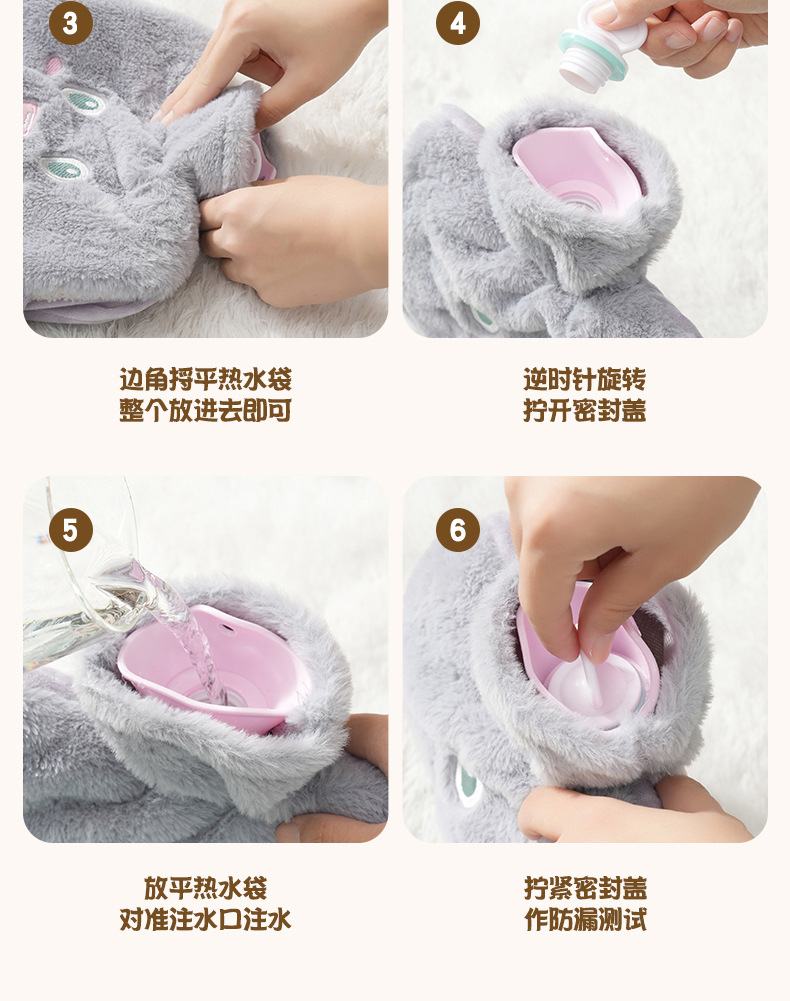 3

边角捋平热水袋
整个放进去即可

4

逆时针旋转
拧开密封盖

5

放平热水袋
对准注水口注水

6

拧紧密封盖
作防漏测试