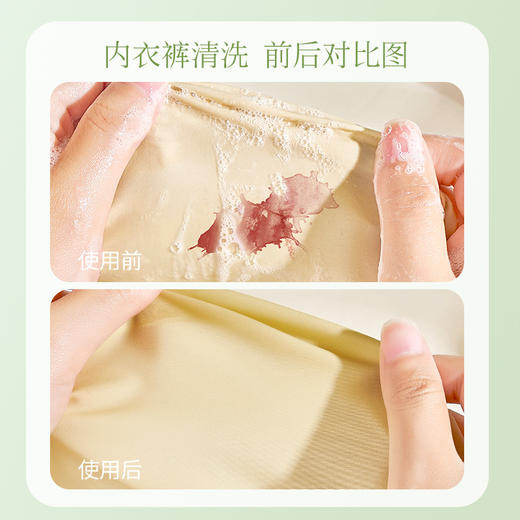 内衣裤清洗 前后对比图

使用前

使用后