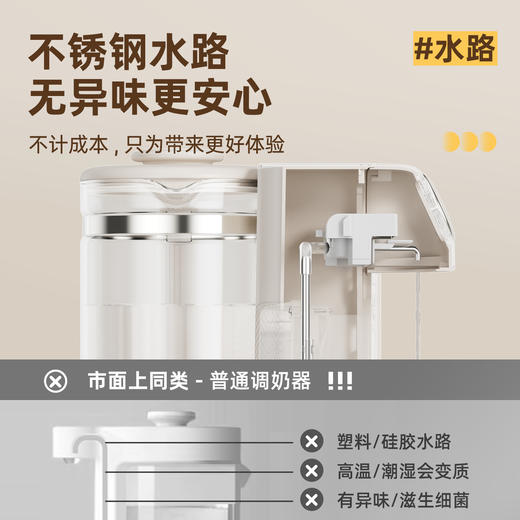 不锈钢水路
无异味更安心

#水路

不计成本，只为带来更好体验

市面上同类 - 普通调奶器 !!!

塑料/硅胶水路
高温/潮湿会变质
有异味/滋生细菌