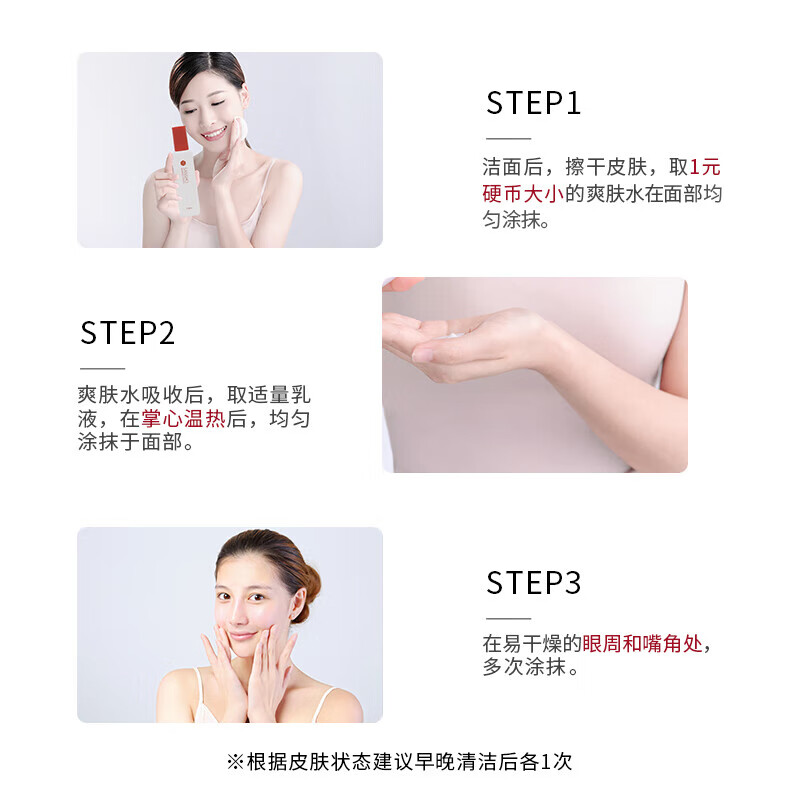 STEP1

洁面后，擦干皮肤，取1元硬币大小的爽肤水在面部均匀涂抹。

STEP2

爽肤水吸收后，取适量乳液，在掌心温热后，均匀涂抹于面部。

STEP3

在易干燥的眼周和嘴角处，多次涂抹。

※根据皮肤状态建议早晚清洁后各1次