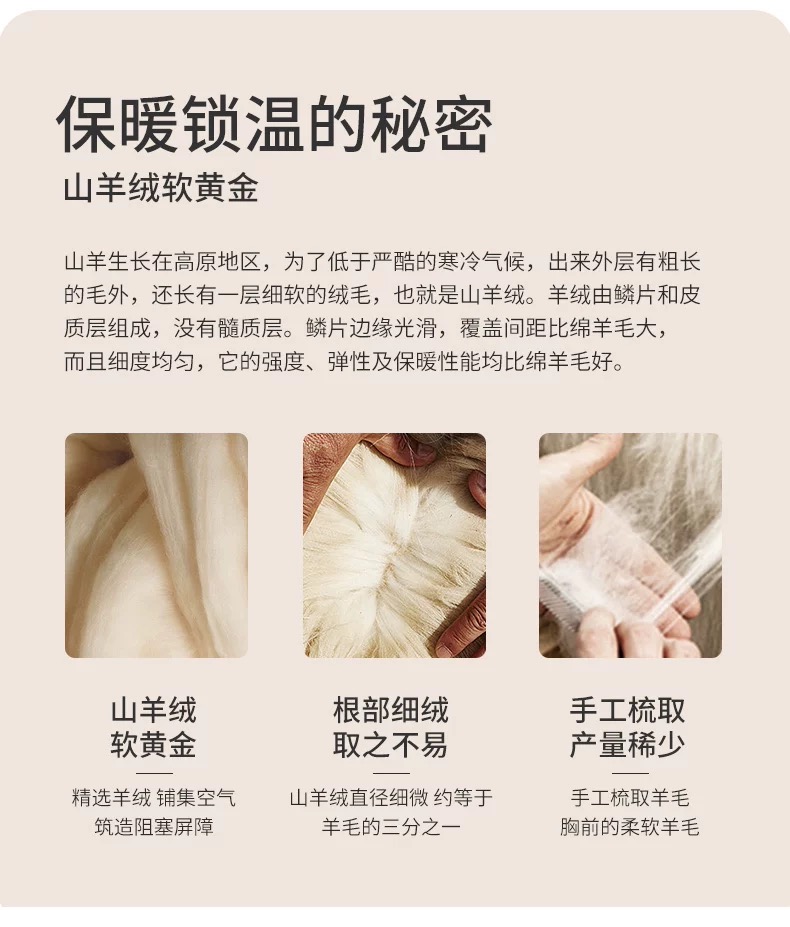 保暖锁温的秘密

山羊绒软黄金

山羊生长在高原地区，为了低于严酷的寒冷气候，出来外层有粗长的毛外，还长有一层细软的绒毛，也就是山羊绒。羊绒由鳞片和皮质层组成，没有髓质层。鳞片边缘光滑，覆盖间距比绵羊毛大，而且细度均匀，它的强度、弹性及保暖性能均比绵羊毛好。

山羊绒
软黄金

精选羊绒 铺集空气
筑造阻塞屏障

根部细绒
取之不易

山羊绒直径细微 约等于
羊毛的三分之一

手工梳取
产量稀少

手工梳取羊毛
胸前的柔软羊毛