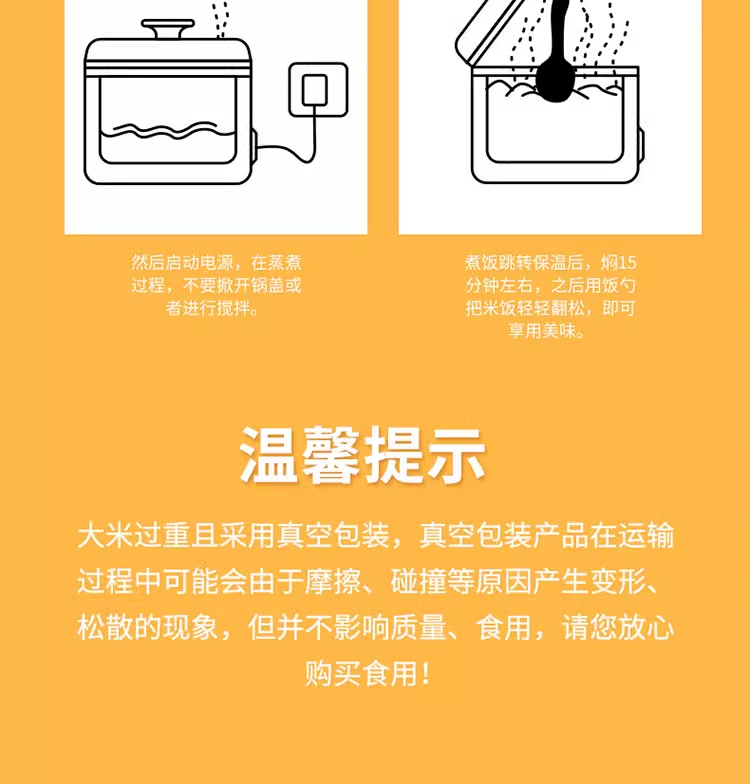 然后启动电源，在蒸煮过程，不要掀开锅盖或者进行搅拌。

煮饭跳转保温后，焖15分钟左右，之后用饭勺把米饭轻轻翻松，即可享用美味。

温馨提示

大米过重且采用真空包装，真空包装产品在运输过程中可能会由于摩擦、碰撞等原因产生变形、松散的现象，但并不影响质量、食用，请您放心购买食用！