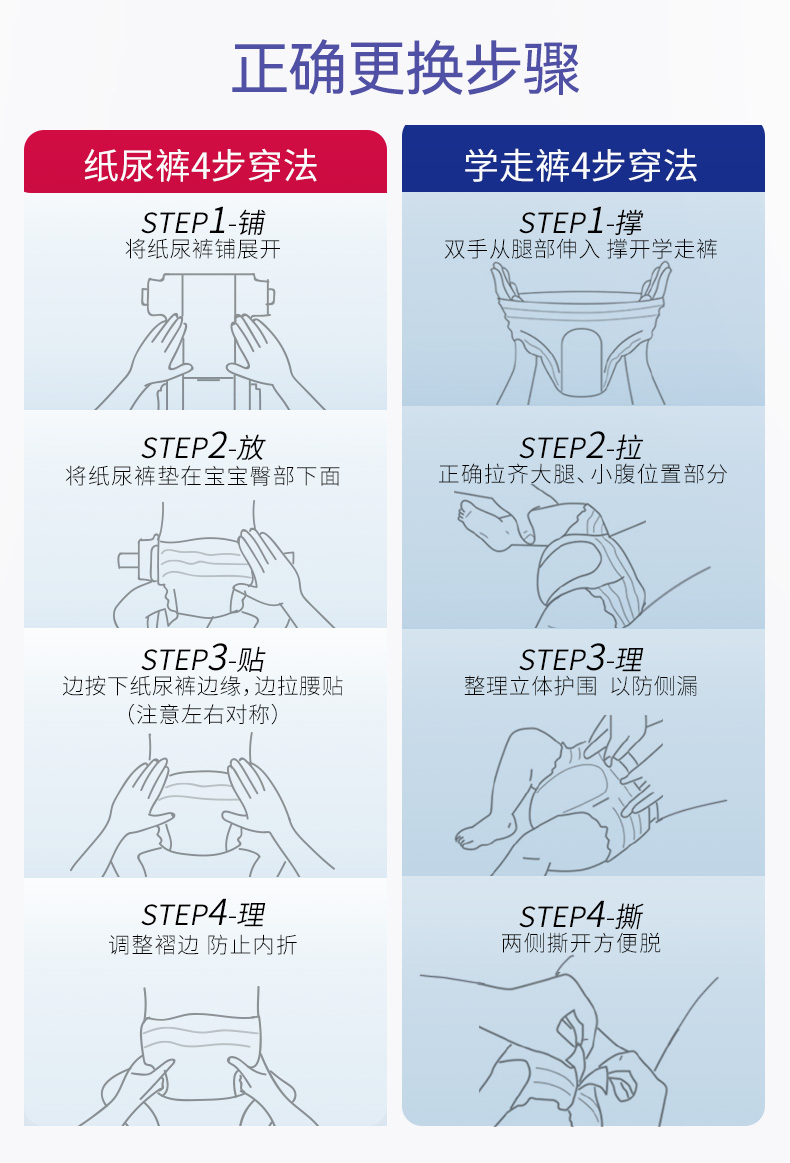 正确更换步骤

纸尿裤4步穿法

STEP1-铺
将纸尿裤铺展开

STEP2-放
将纸尿裤垫在宝宝臀部下面

STEP3-贴
边按下纸尿裤边缘，边拉腰贴
（注意左右对称）

STEP4-理
调整褶边 防止内折

学走裤4步穿法

STEP1-撑
双手从腿部伸入 撑开学走裤

STEP2-拉
正确拉齐大腿、小腹位置部分

STEP3-理
整理立体护围 以防侧漏

STEP4-撕
两侧撕开方便脱