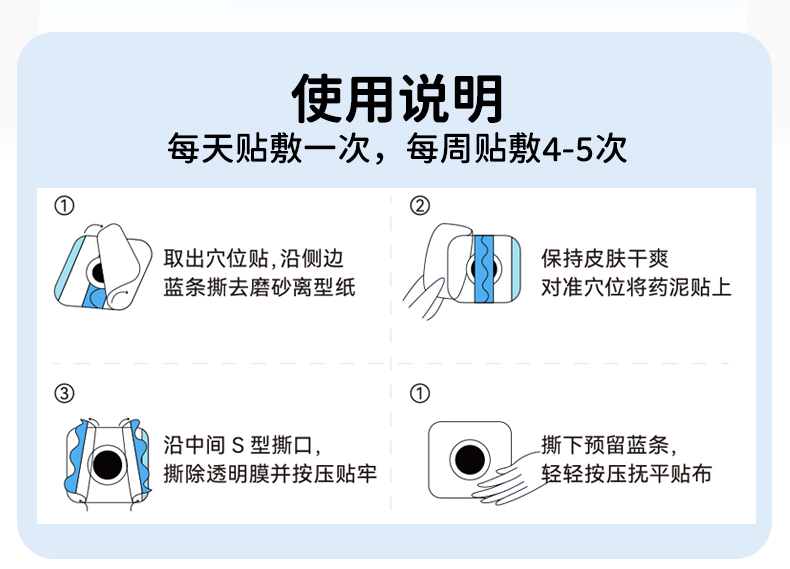 使用说明
每天贴敷一次，每周贴敷4-5次

①
取出穴位贴，沿侧边蓝条撕去磨砂离型纸

②
保持皮肤干爽
对准穴位将药泥贴上

③
沿中间 S 型撕口，
撕除透明膜并按压贴牢

①
撕下预留蓝条，
轻轻按压抚平贴布