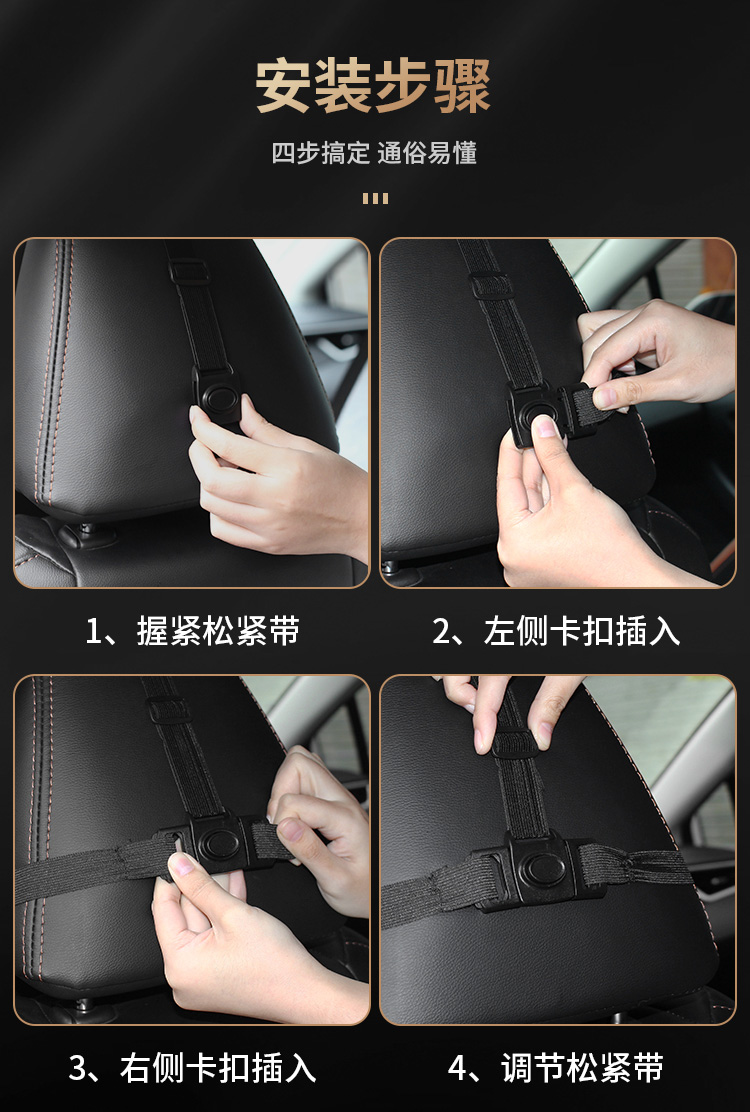 安装步骤

四步搞定 通俗易懂

1、握紧松紧带

2、左侧卡扣插入

3、右侧卡扣插入

4、调节松紧带