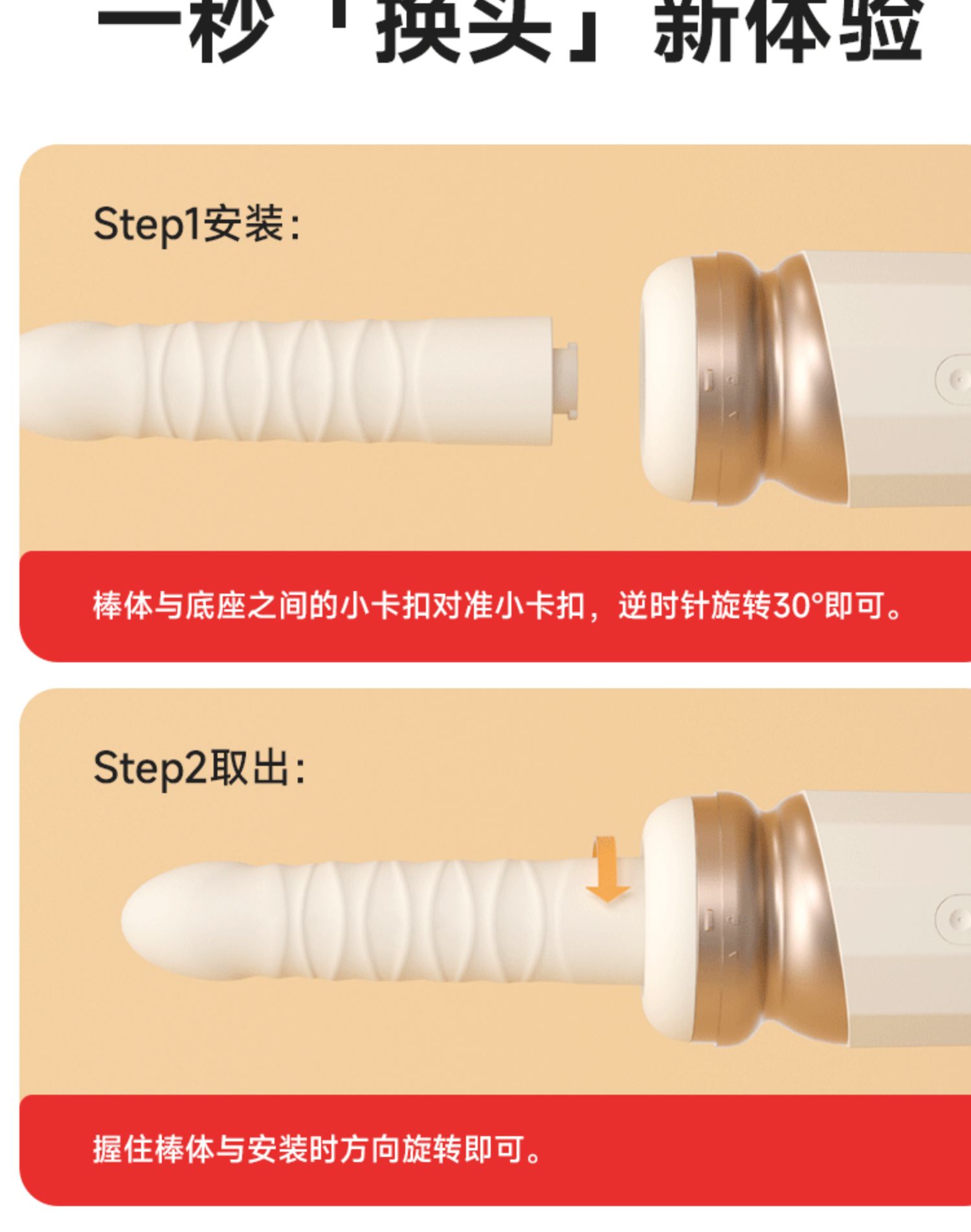 一秒「换头」新体验

Step1安装：

棒体与底座之间的小卡扣对准小卡扣，逆时针旋转30°即可。

Step2取出：

握住棒体与安装时方向旋转即可。