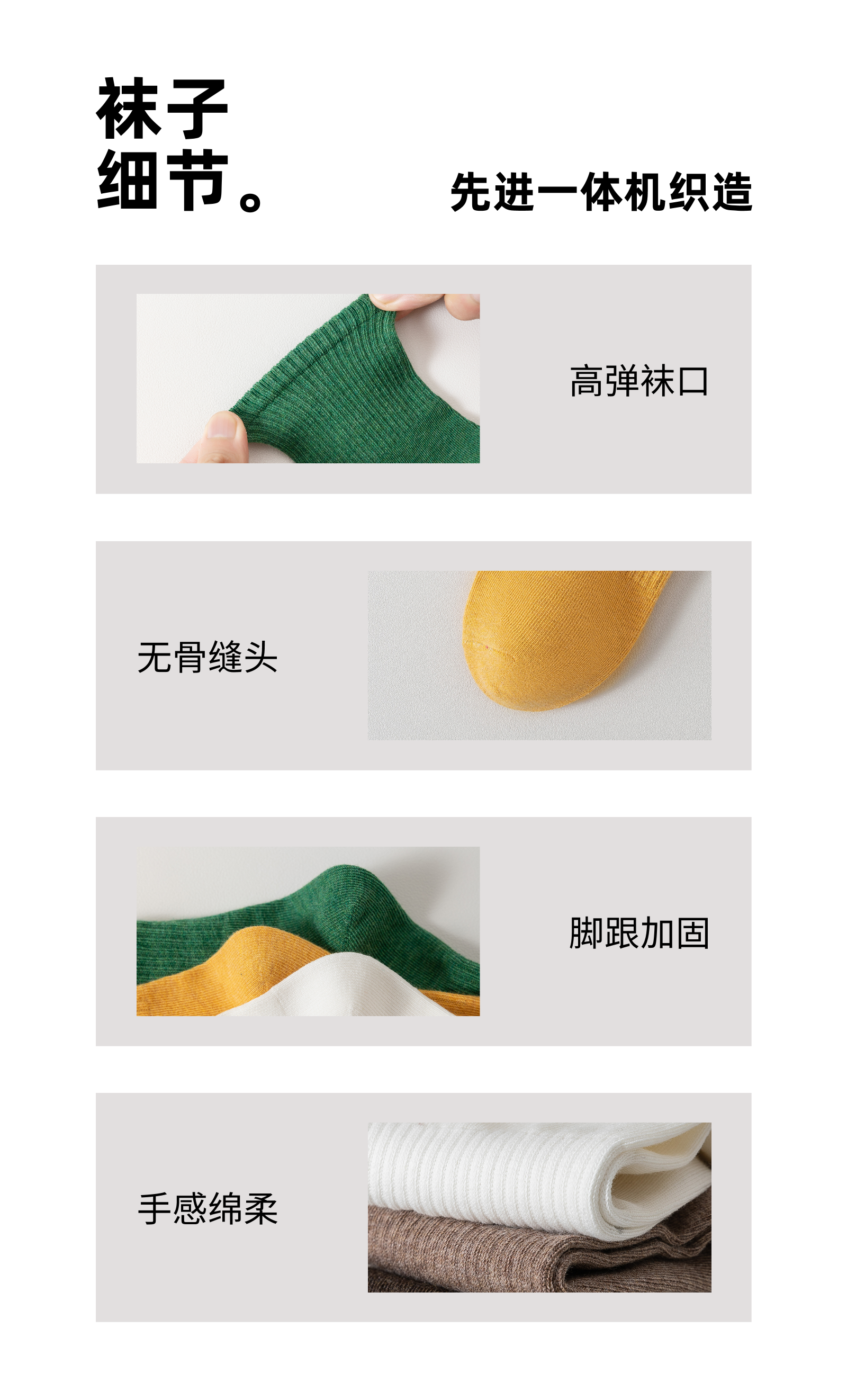 袜子
细节。

先进一体机织造

高弹袜口

无骨缝头

脚跟加固

手感绵柔