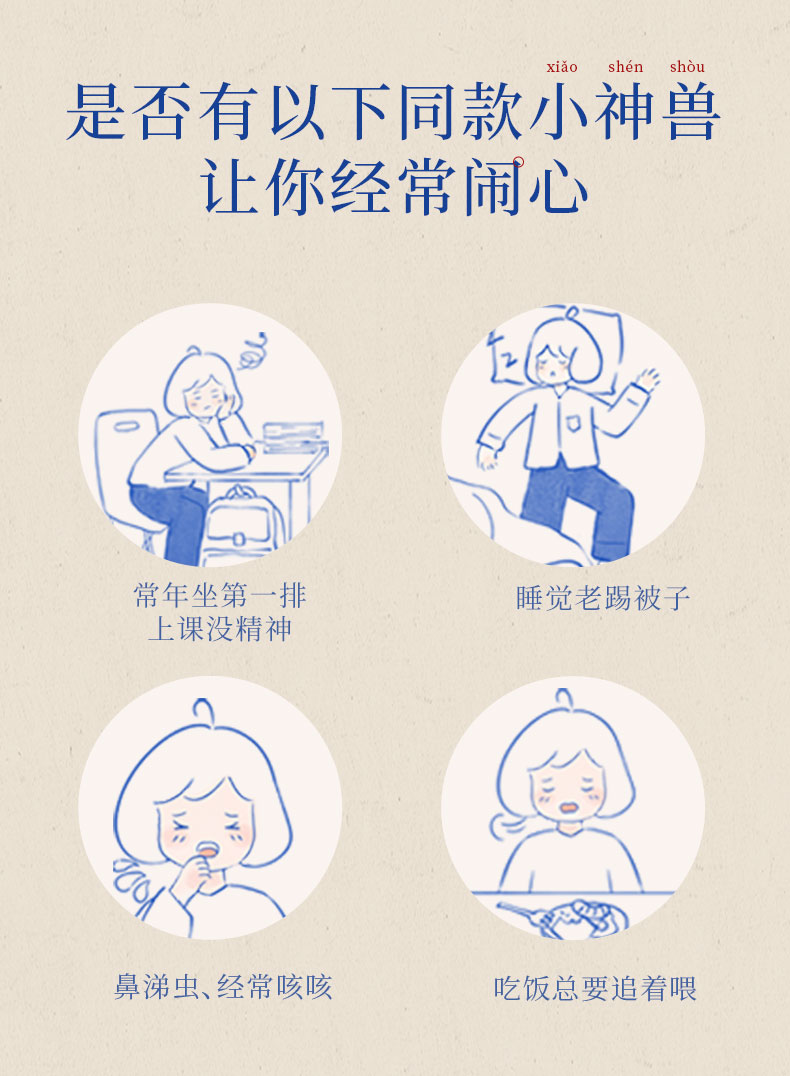 xiǎo shén shòu
是否有以下同款小神兽
让你经常闹心

常年坐第一排
上课没精神

睡觉老踢被子

鼻涕虫、经常咳咳

吃饭总要追着喂