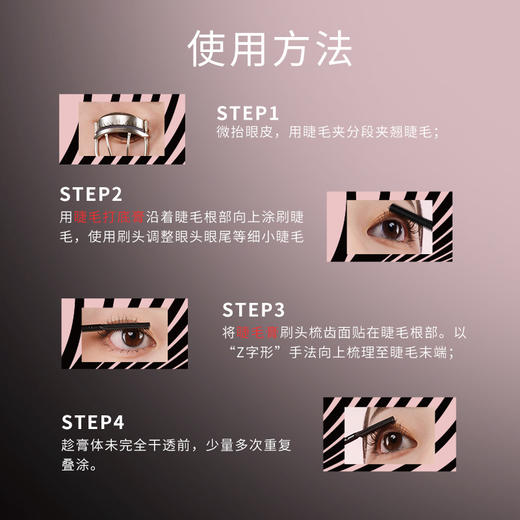 使用方法

STEP1
微抬眼皮，用睫毛夹分段夹翘睫毛；

STEP2
用睫毛打底膏沿着睫毛根部向上涂刷睫毛，使用刷头调整眼头眼尾等细小睫毛

STEP3
将睫毛膏刷头梳齿面贴在睫毛根部。以“Z字形”手法向上梳理至睫毛末端；

STEP4
趁膏体未完全干透前，少量多次重复叠涂。